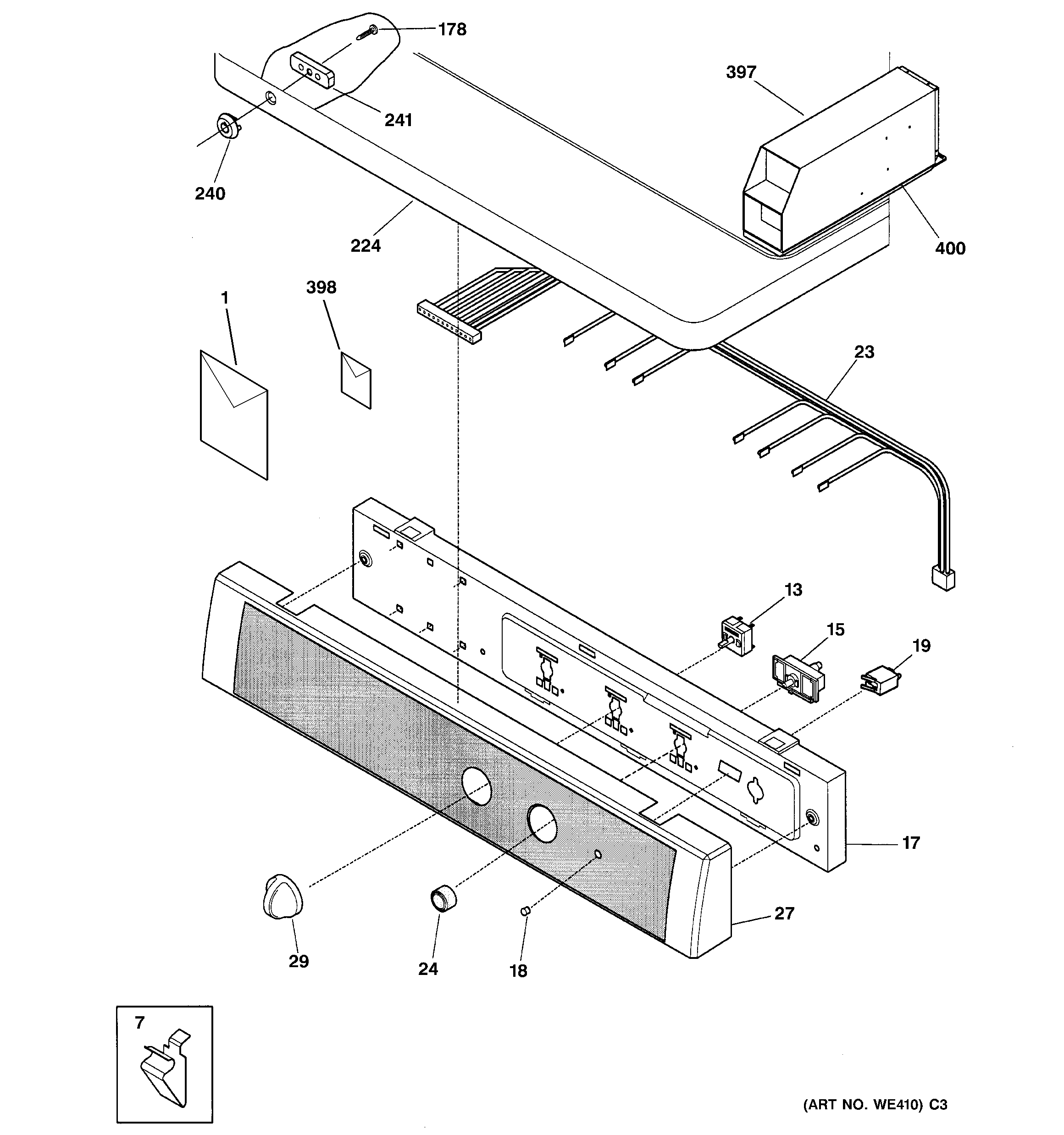 178
397
241
240
224
400
1
398
23
13
15
19
17
27
29
24
18
7
(ART NO. WE410) C3