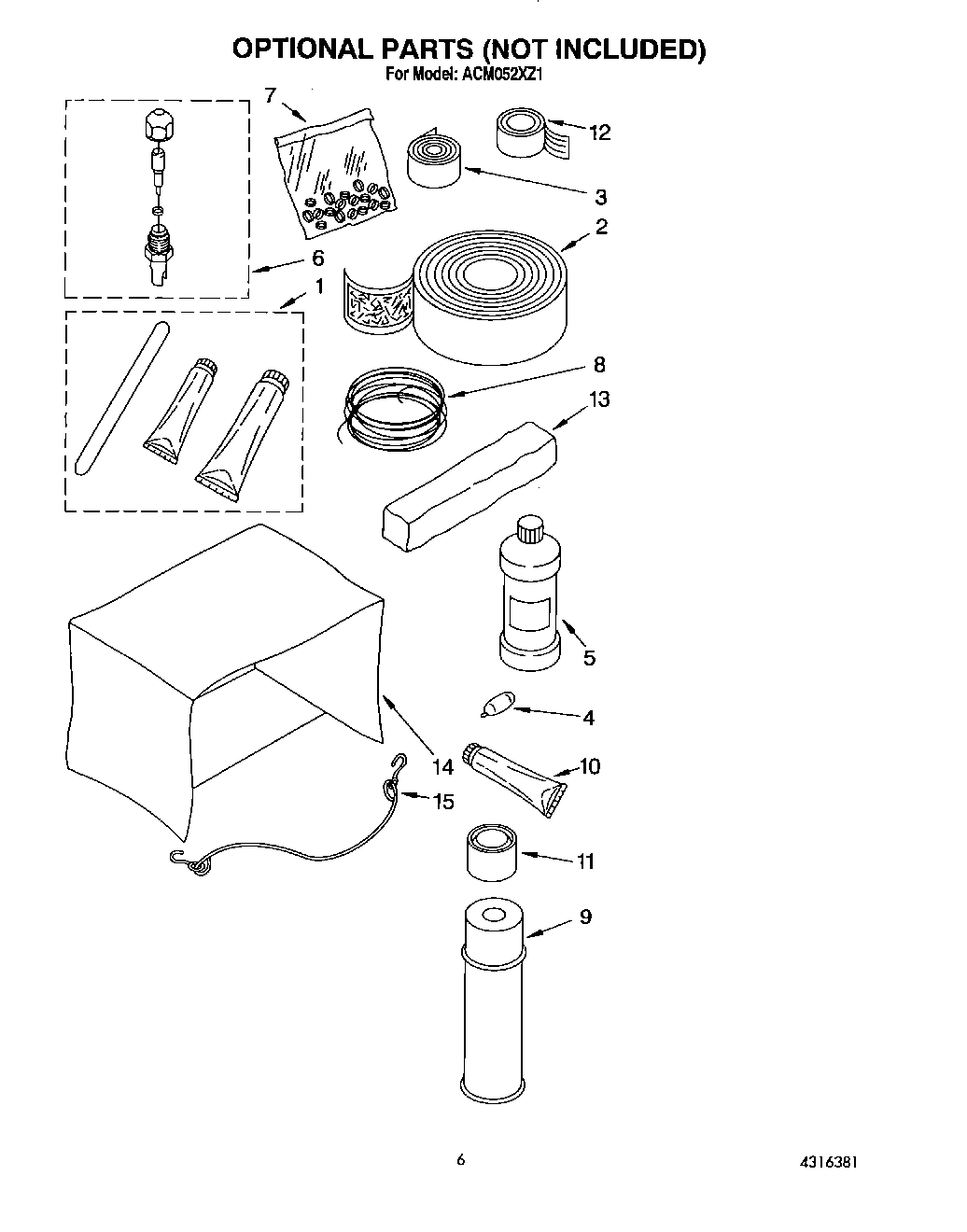 OPTIONAL PARTS (NOT INCLUDED)
For Model: ACM052XZ1

7
12
3
2
6
1
8
13
5
4
14
10
15
11
9

6

4316381