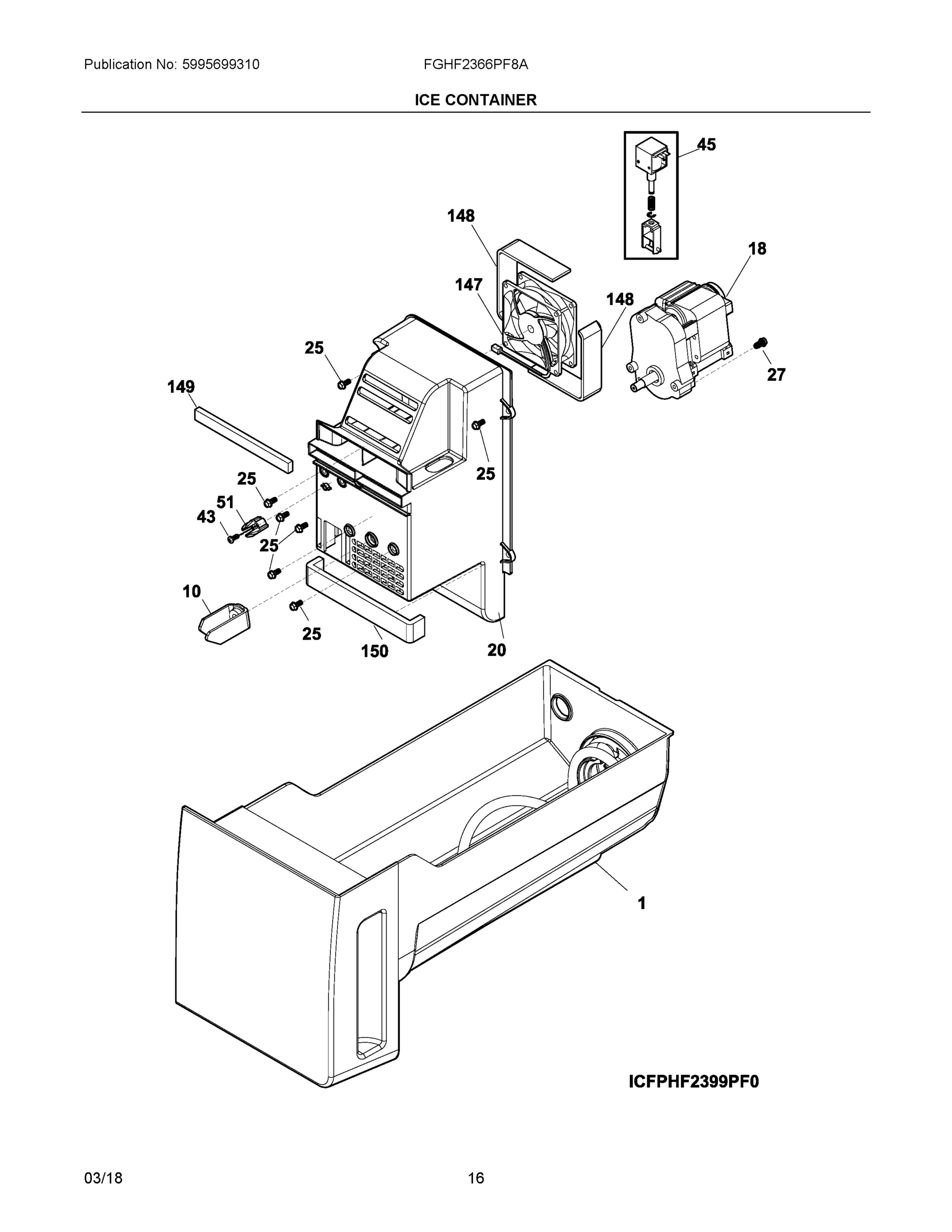 Publication No: 5995699310

FGHF2366PF8A

ICE CONTAINER

45

148

18

147

148

25

27

149

25

25

51

43

25

10

25

150

20

1

ICFPHF2399PF0

03/18

16