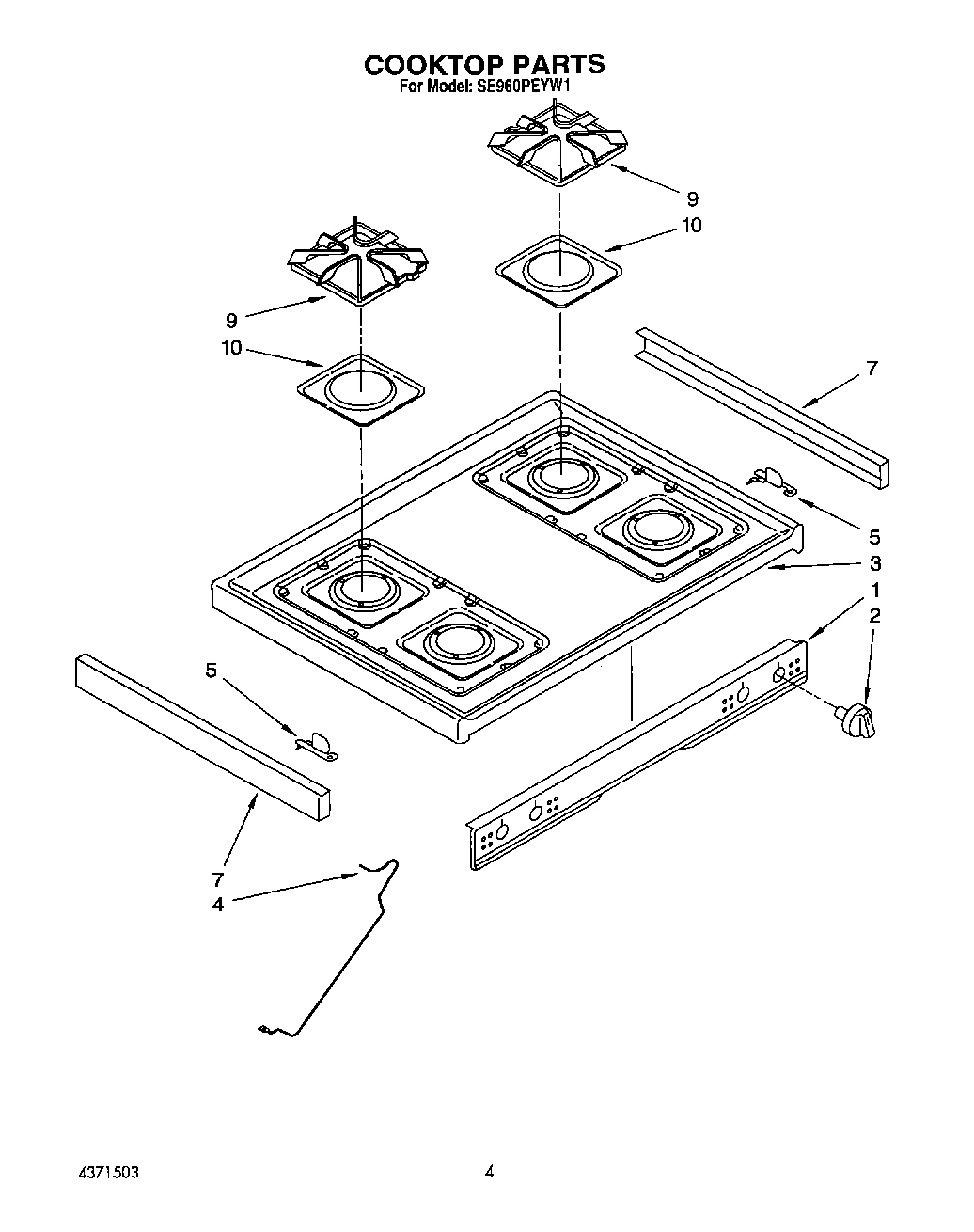 COOKTOP PARTS
For Model: SE960PEYW1

9
10
9
10
7
5
3
1
2
5
7
4

4371503
4