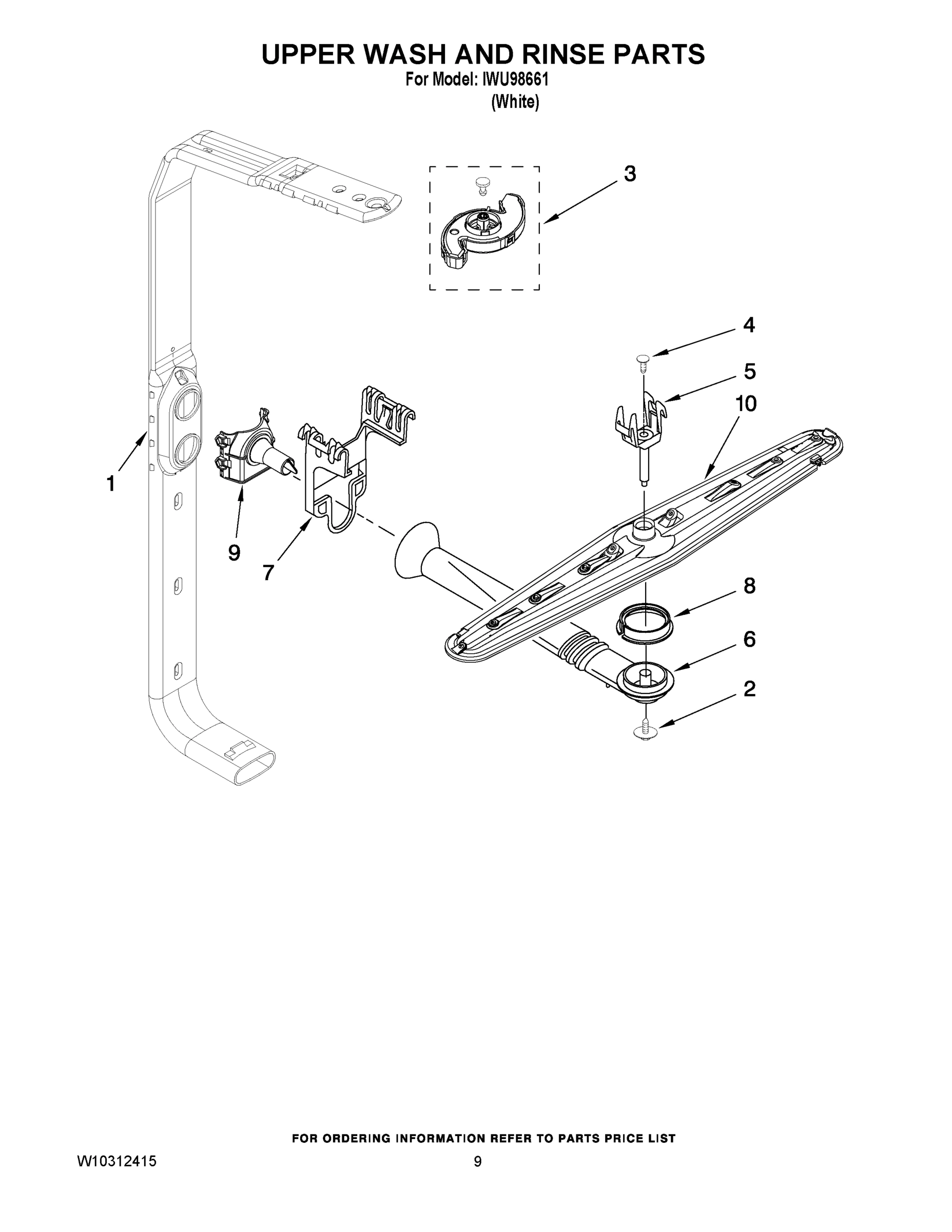 UPPER WASH AND RINSE PARTS
For Model: IWU98661
(White)

3
4
5
10
1
9
7
8
6
2

FOR ORDERING INFORMATION REFER TO PARTS PRICE LIST

W10312415
9