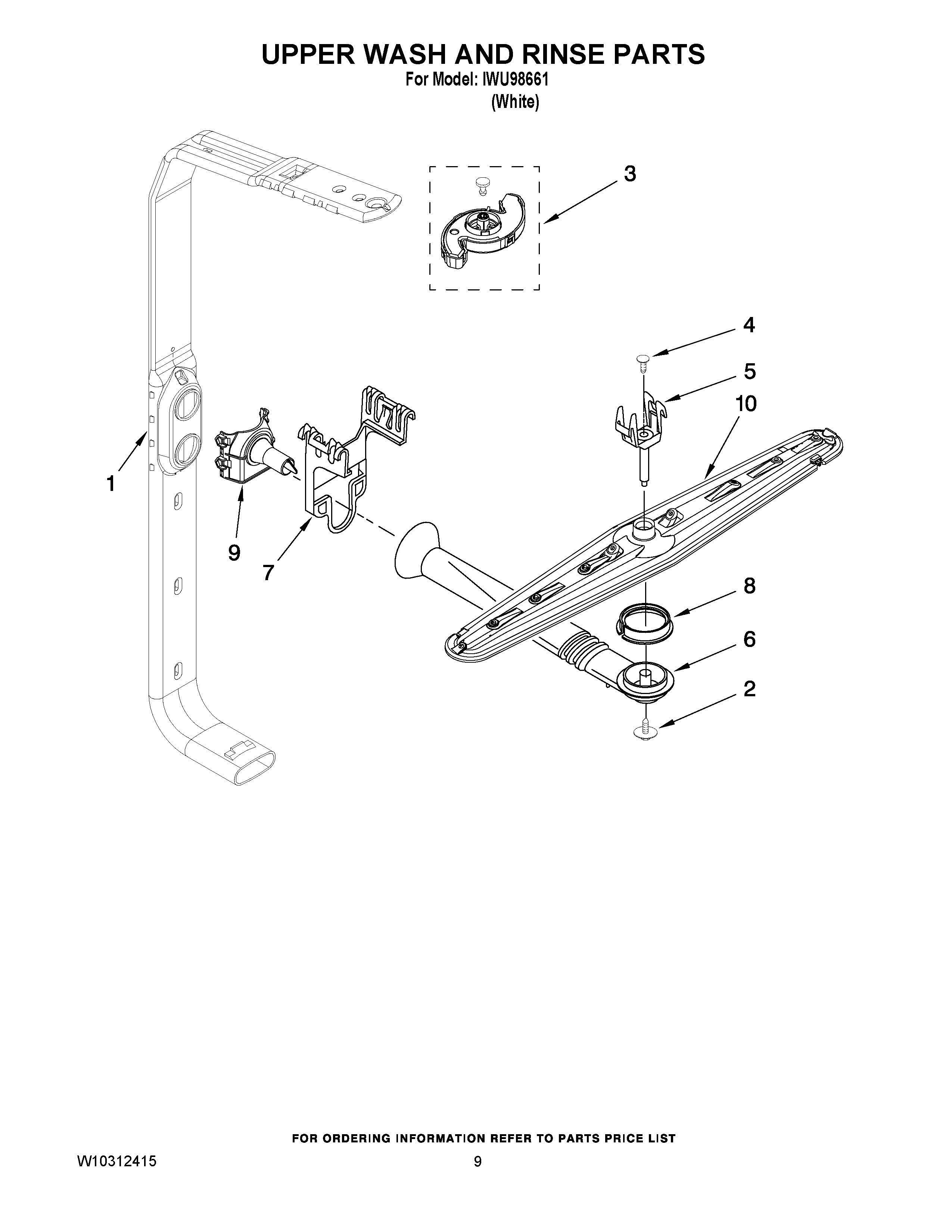 UPPER WASH AND RINSE PARTS
For Model: IWU98661
(White)

3

4

5

10

1

9

7

8

6

2

FOR ORDERING INFORMATION REFER TO PARTS PRICE LIST

W10312415

9