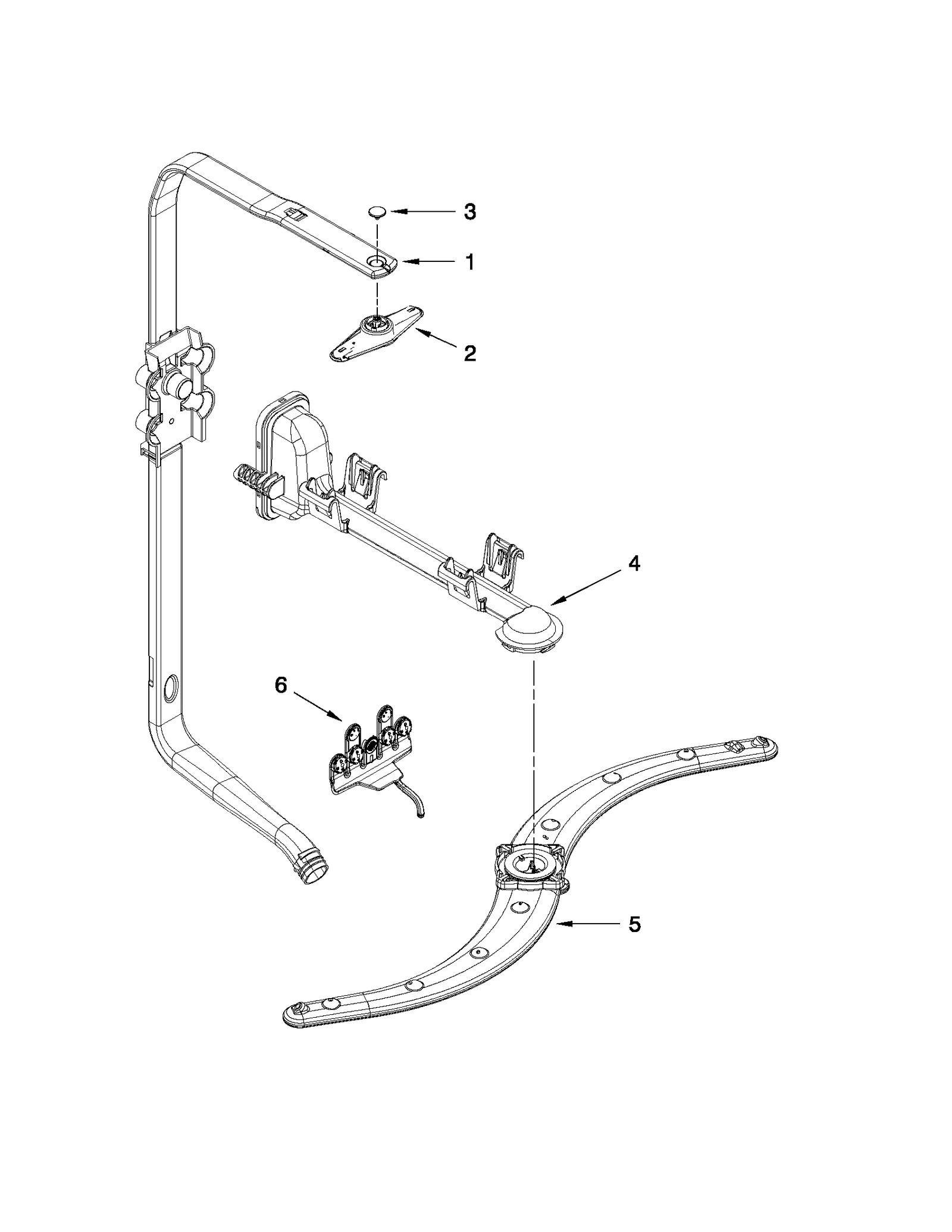 3
1
2
4
6
5