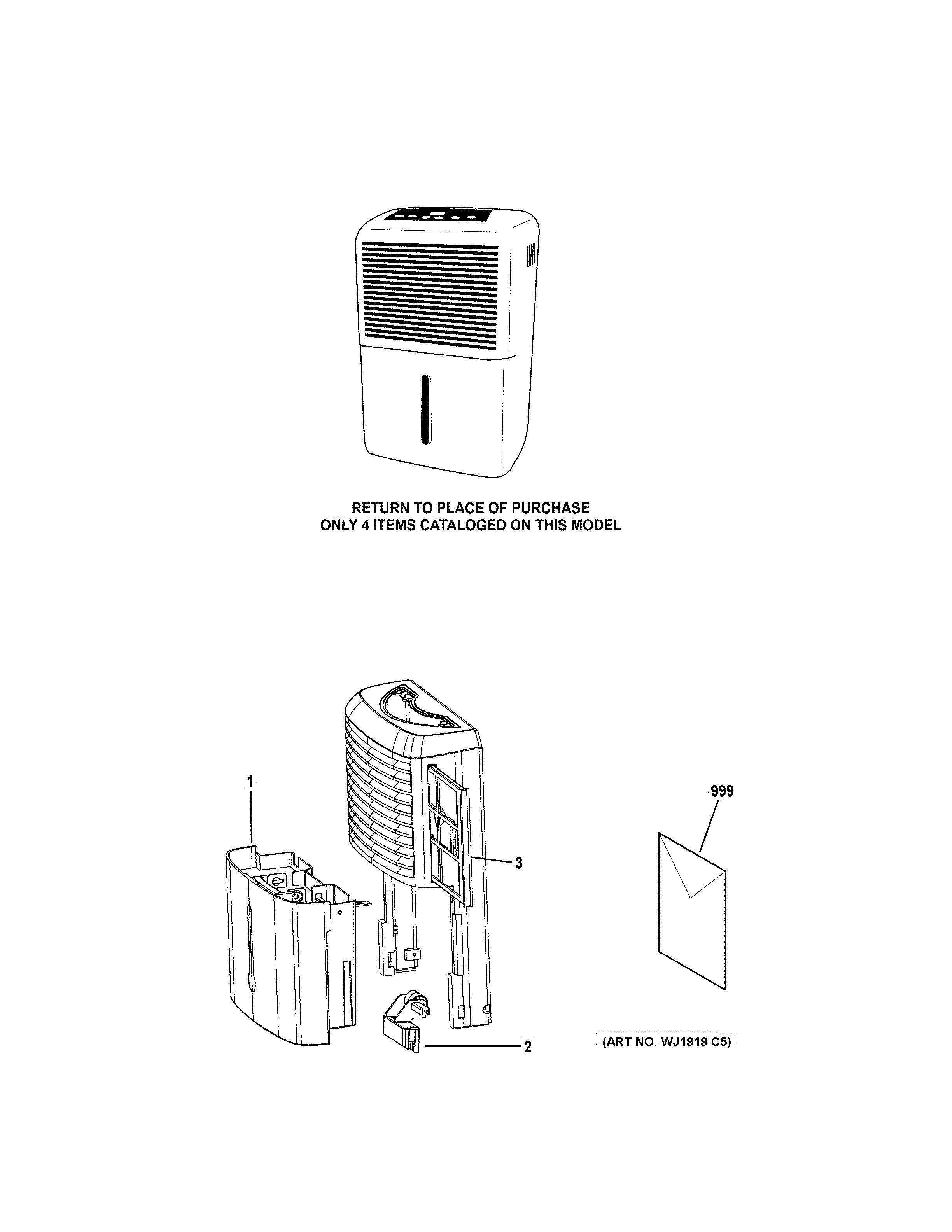 RETURN TO PLACE OF PURCHASE
ONLY 4 ITEMS CATALOGED ON THIS MODEL

1

999

3

2

(ART NO. WJ1919 C5)