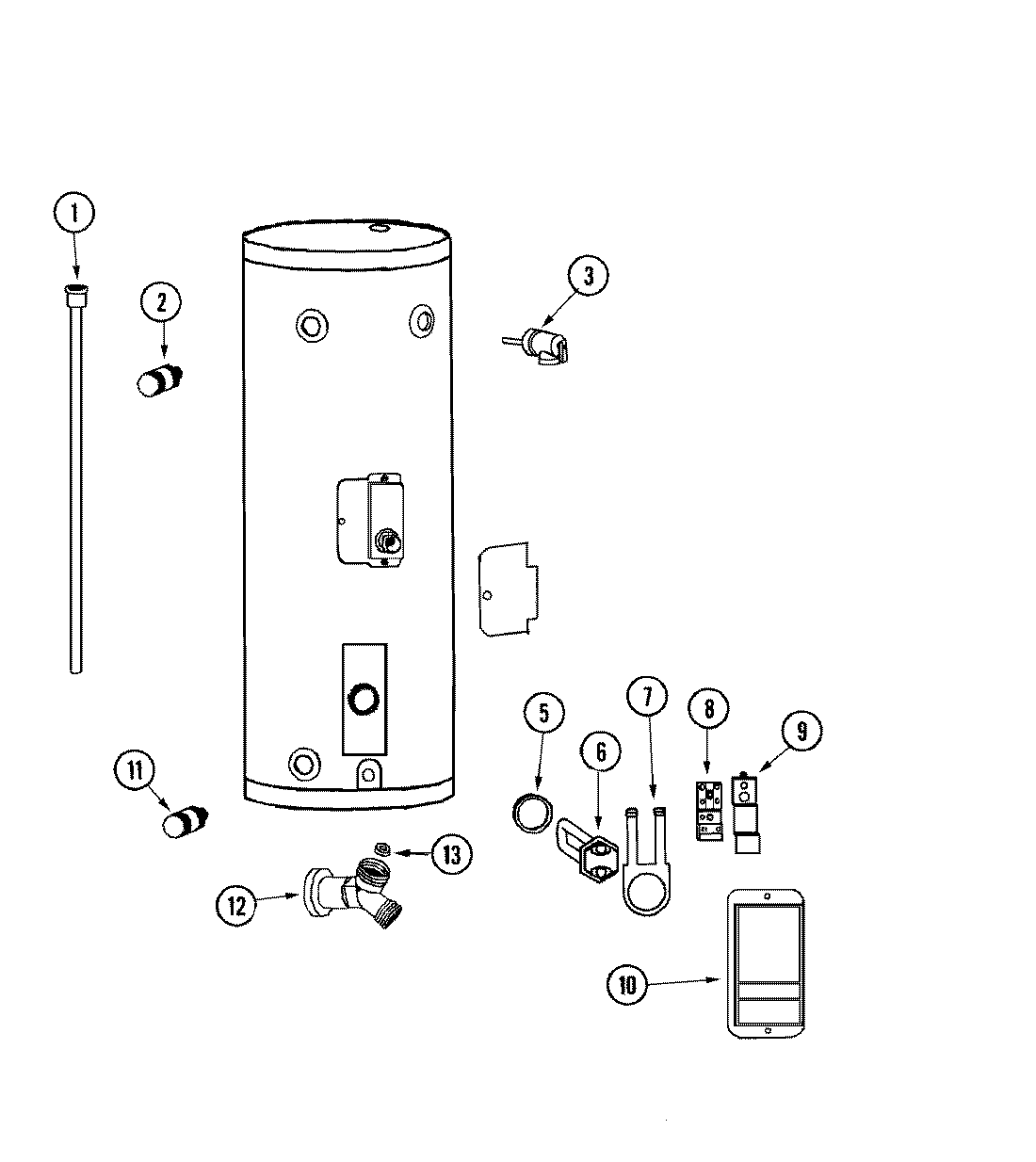 1
2
3
5
6
7
8
9
11
13
12
10