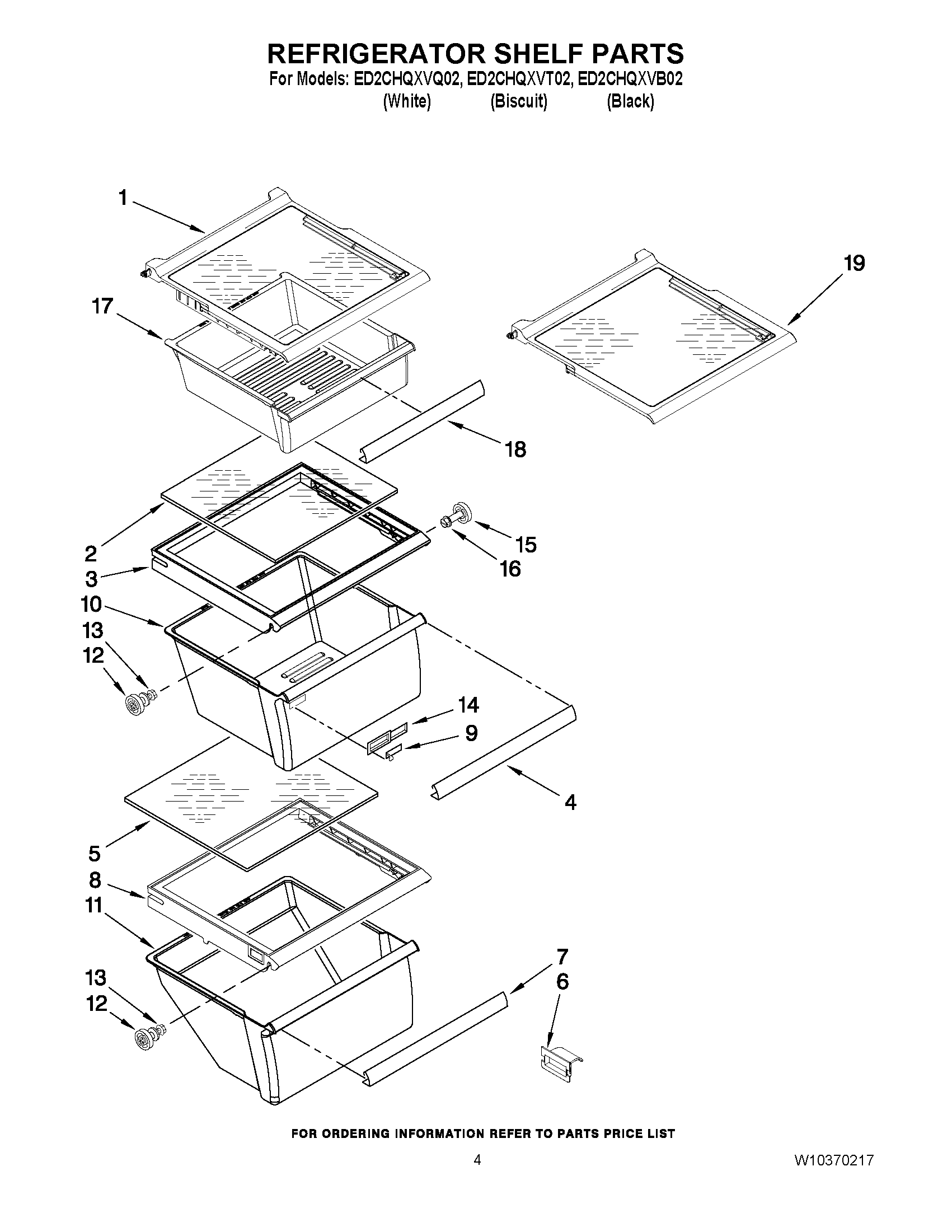 REFRIGERATOR SHELF PARTS
For Models: ED2CHQXVQ02, ED2CHQXVT02, ED2CHQXVB02
(White) (Biscuit) (Black)

1
19
17
18
2
15
16
3
10
13
12
14
9
4
5
8
11
7
6
13
12

FOR ORDERING INFORMATION REFER TO PARTS PRICE LIST

4

W10370217