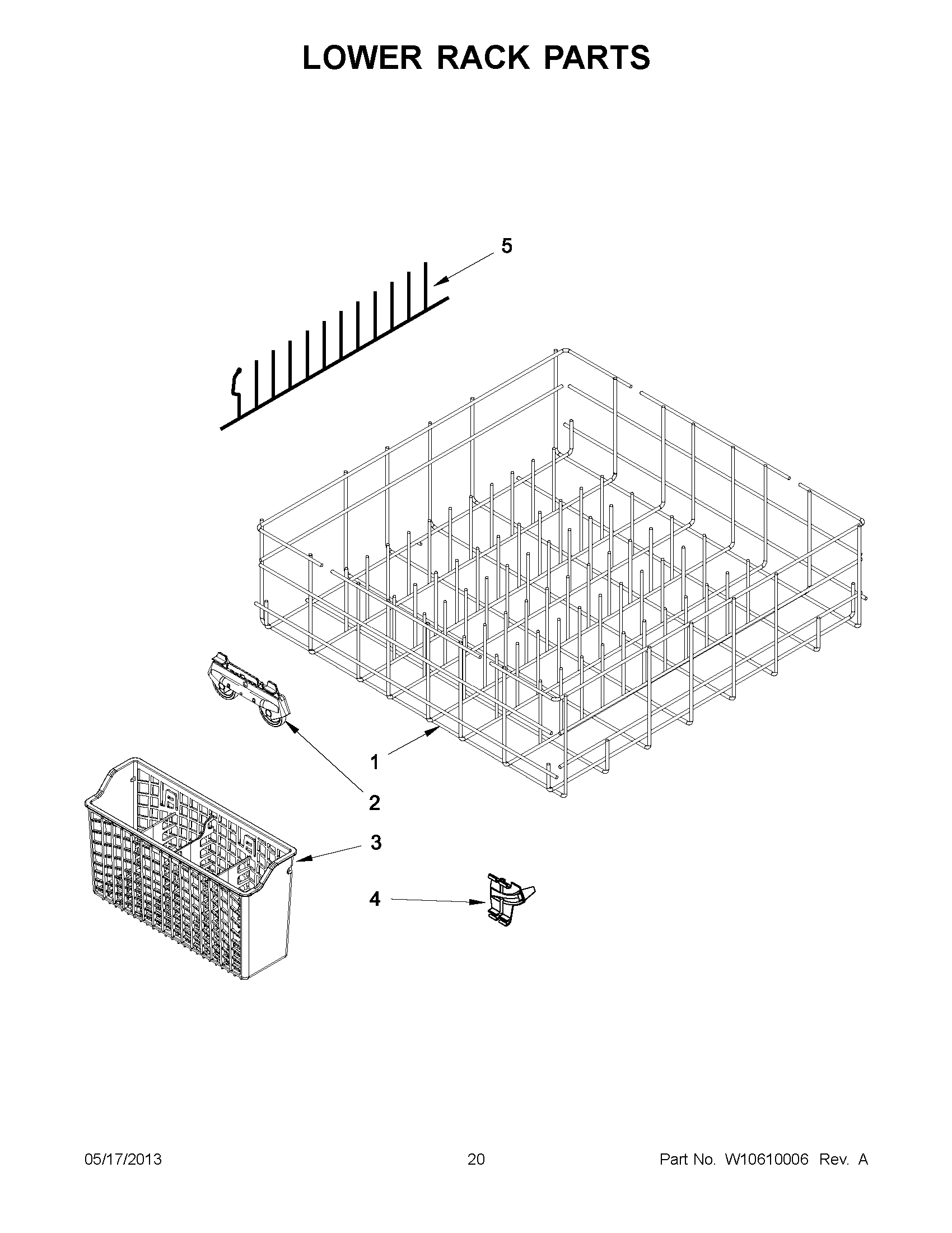 LOWER RACK PARTS

5

1

2

3

4

05/17/2013 20 Part No. W10610006 Rev. A