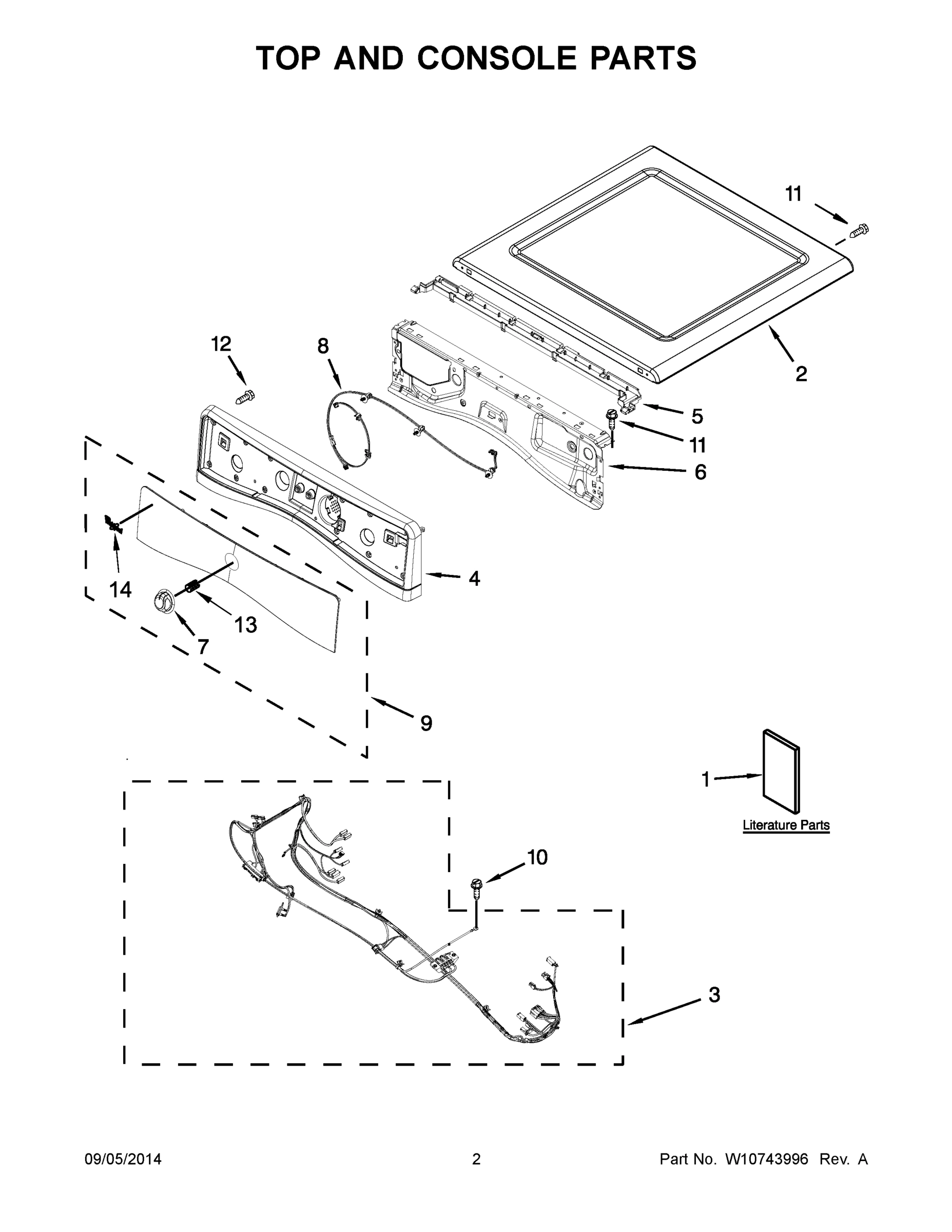 TOP AND CONSOLE PARTS

11

12

8

2

5

11

6

4

14

13

7

9

1

Literature Parts

10

3

09/05/2014

2

Part No. W10743996 Rev. A