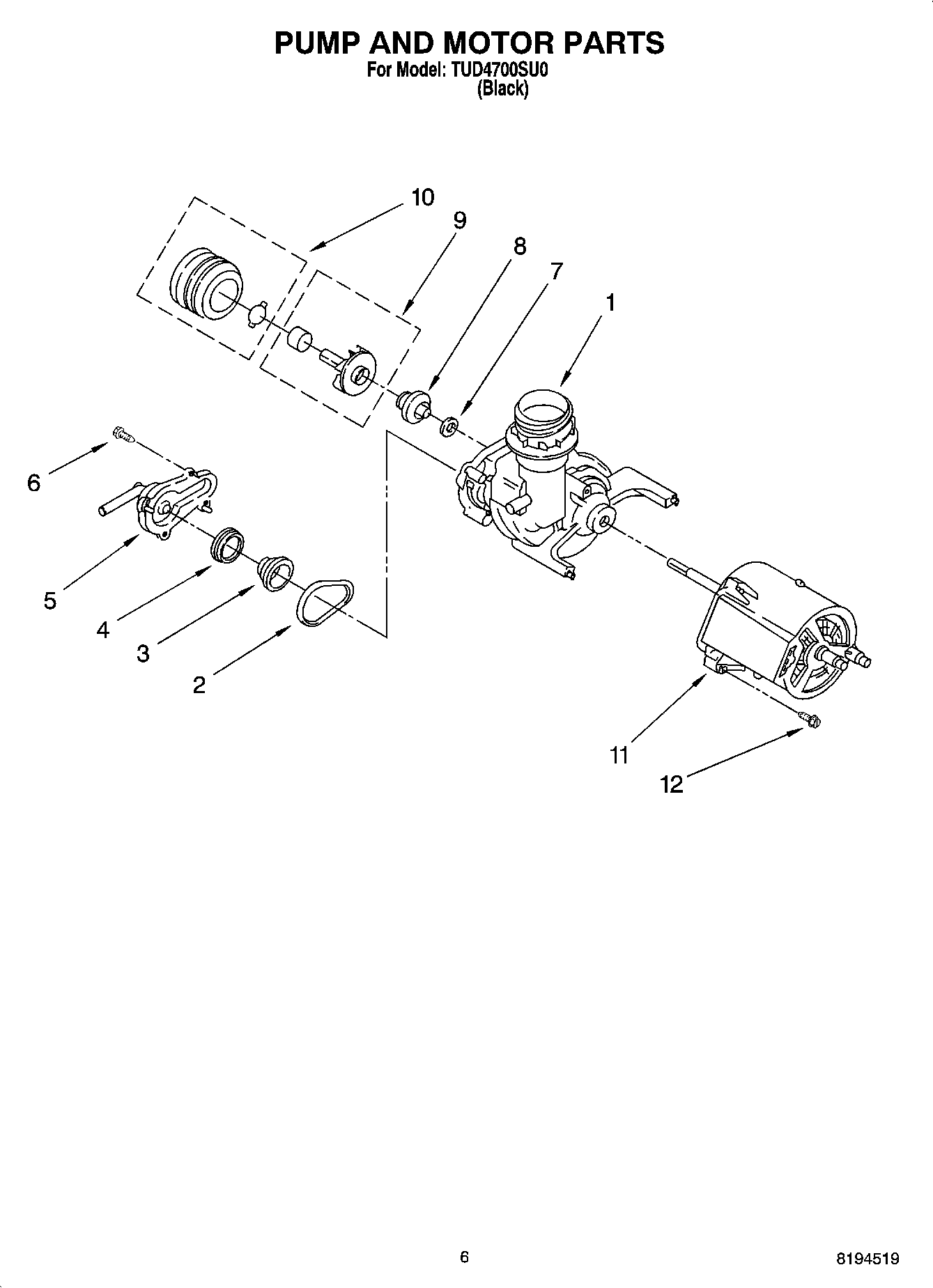 PUMP AND MOTOR PARTS
For Model: TUD4700SU0
(Black)

10
9
8
7
1
6
5
4
3
2
11
12

6

8194519