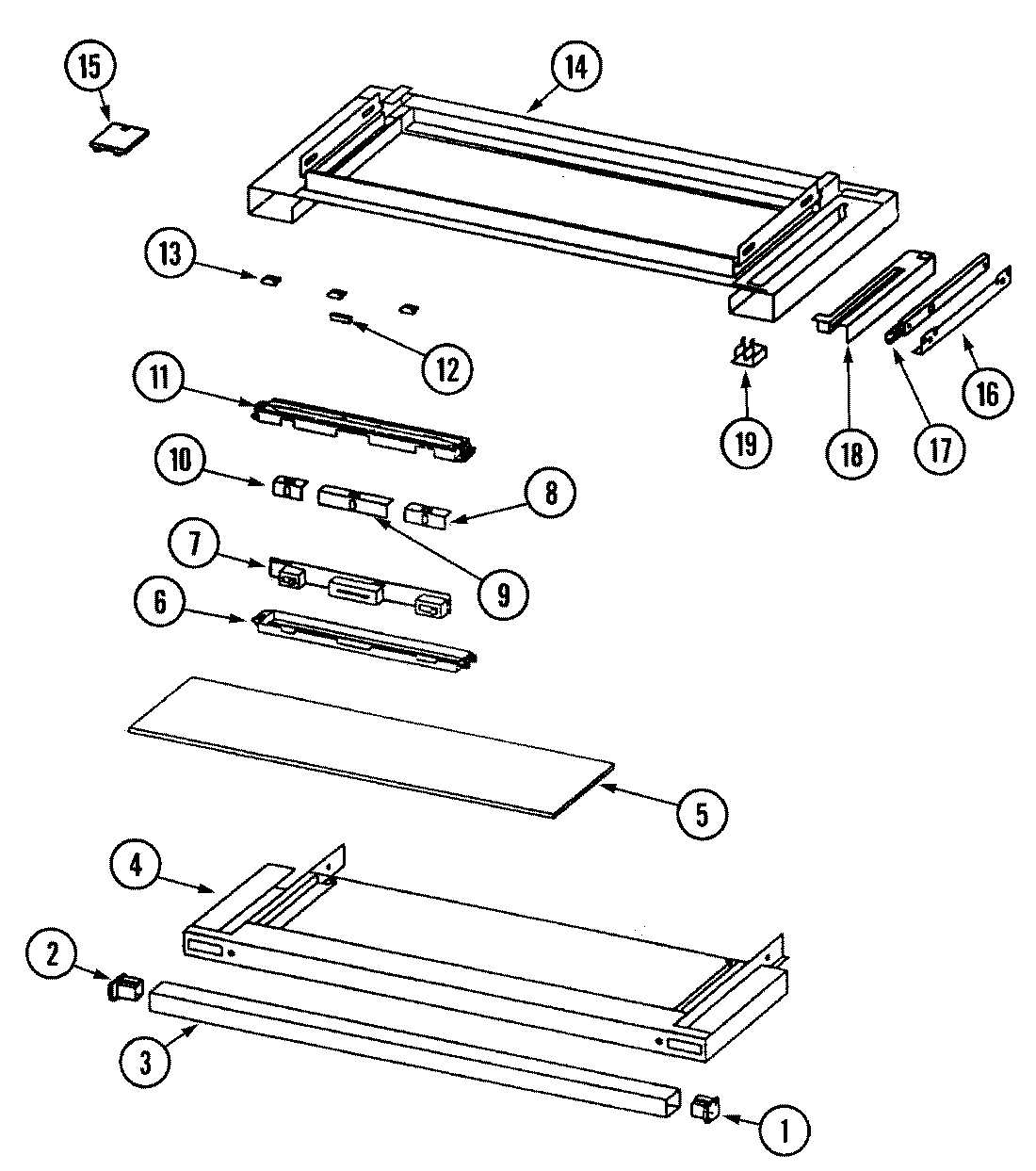 15
14
13
12
11
10
8
9
7
6
19
18
17
16
5
4
2
3
1