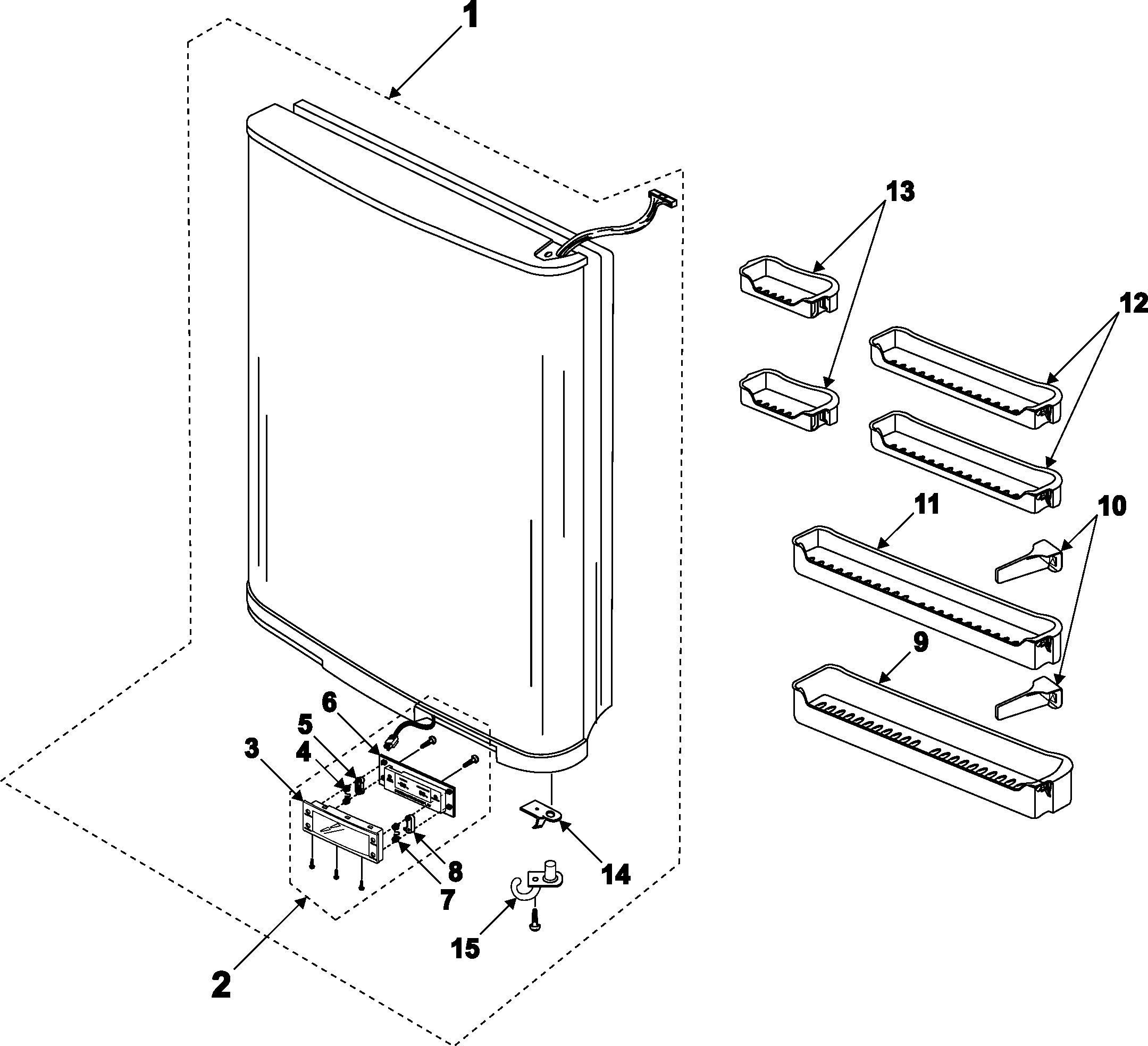 1
13
12
11
10
9
6
5
4
3
8
7
14
15
2