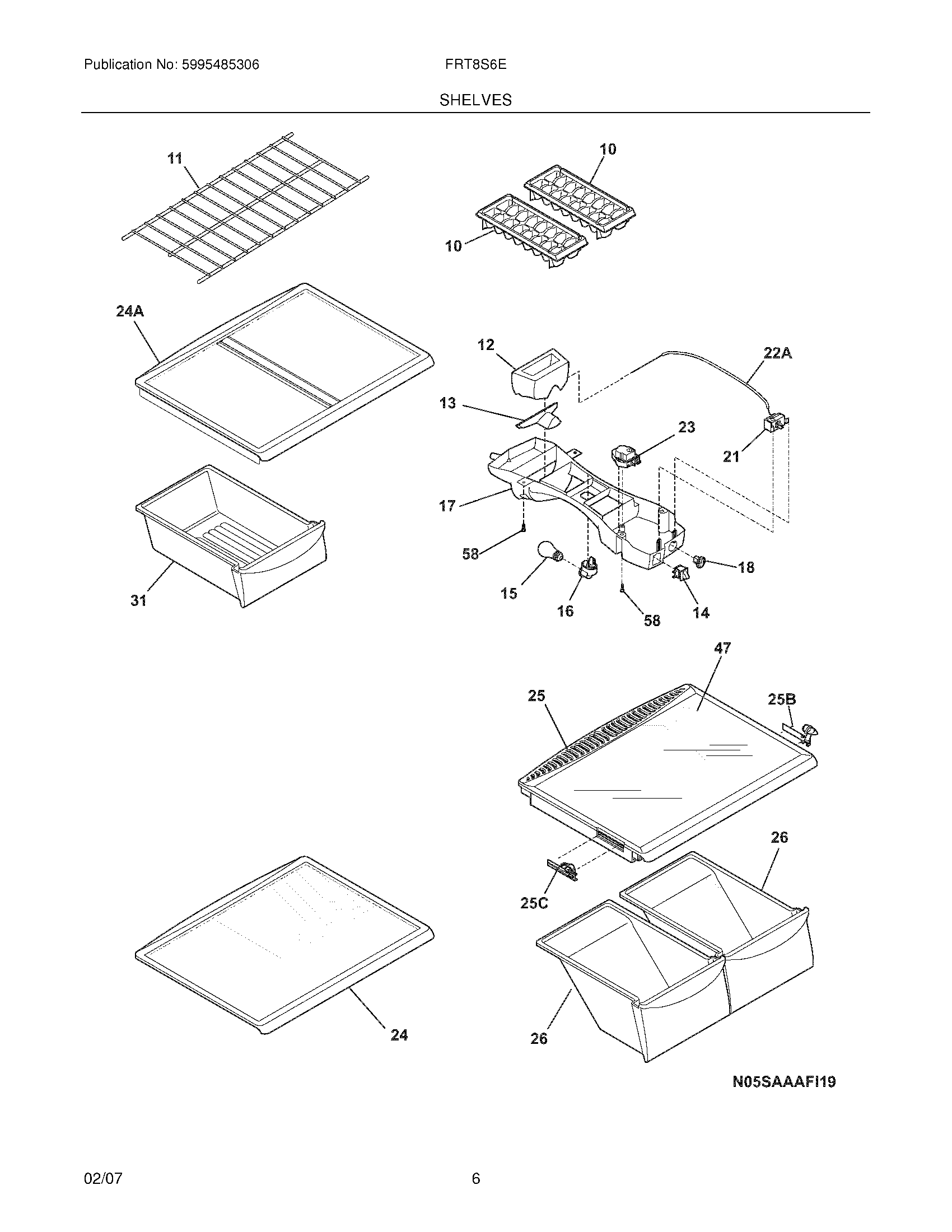 Publication No: 5995485306

FRT8S6E

SHELVES

11

10

10

24A

12

22A

13

23

21

17

58

18

15

16

58

14

31

47

25

25B

26

25C

24

26

N05SAAAFI19

02/07

6