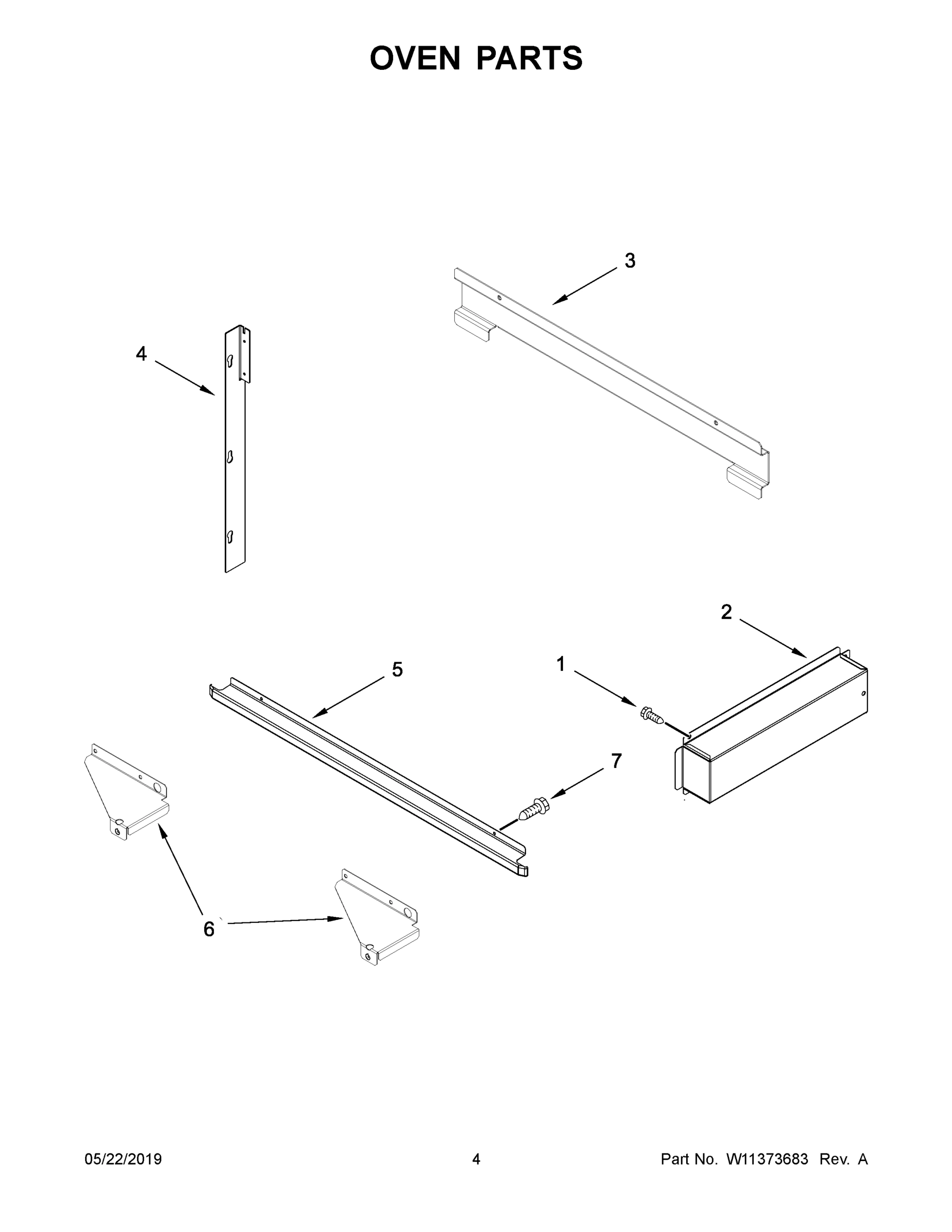 OVEN PARTS

3

4

2

5

1

7

6

05/22/2019 4 Part No. W11373683 Rev. A