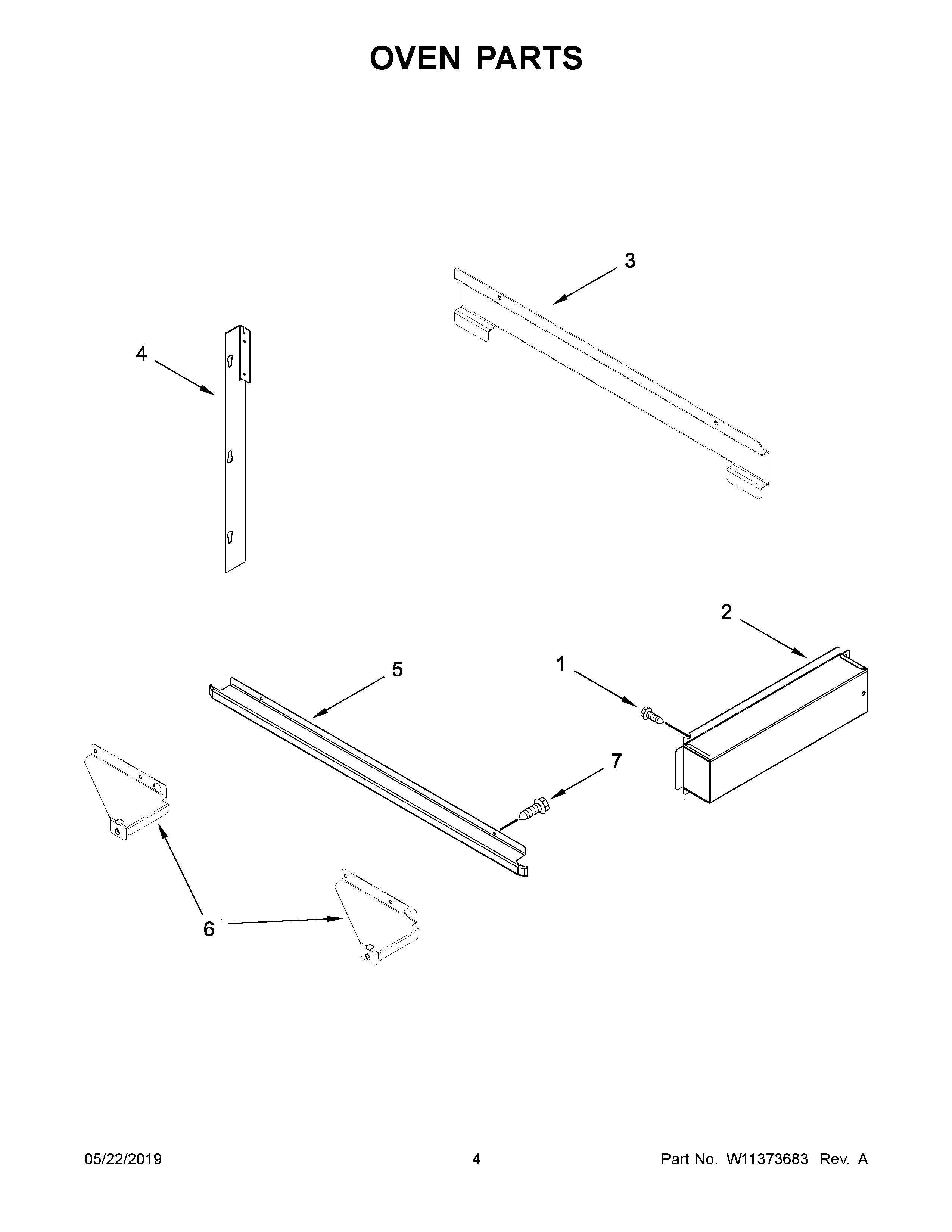 OVEN PARTS

3

4

2

5

1

7

6

05/22/2019

4

Part No. W11373683 Rev. A