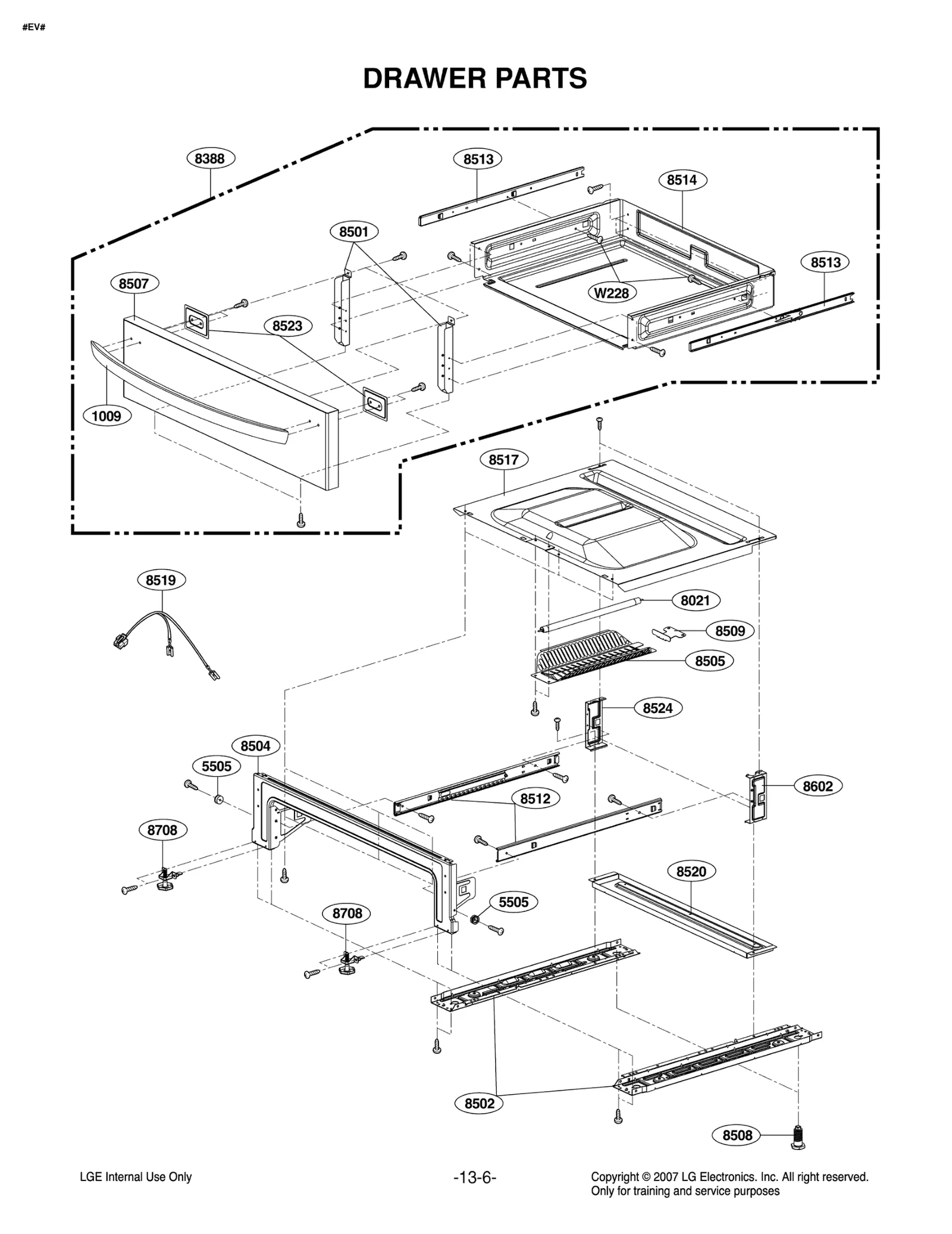 #EV#

DRAWER PARTS

8388
8513
8514
8501
8513
8507
W228
8523
1009
8517
8519
8021
8509
8505
8524
8504
5505
8602
8512
8708
8520
5505
8708
8502
8508

LGE Internal Use Only

-13-6-

Copyright © 2007 LG Electronics. Inc. All right reserved.
Only for training and service purposes