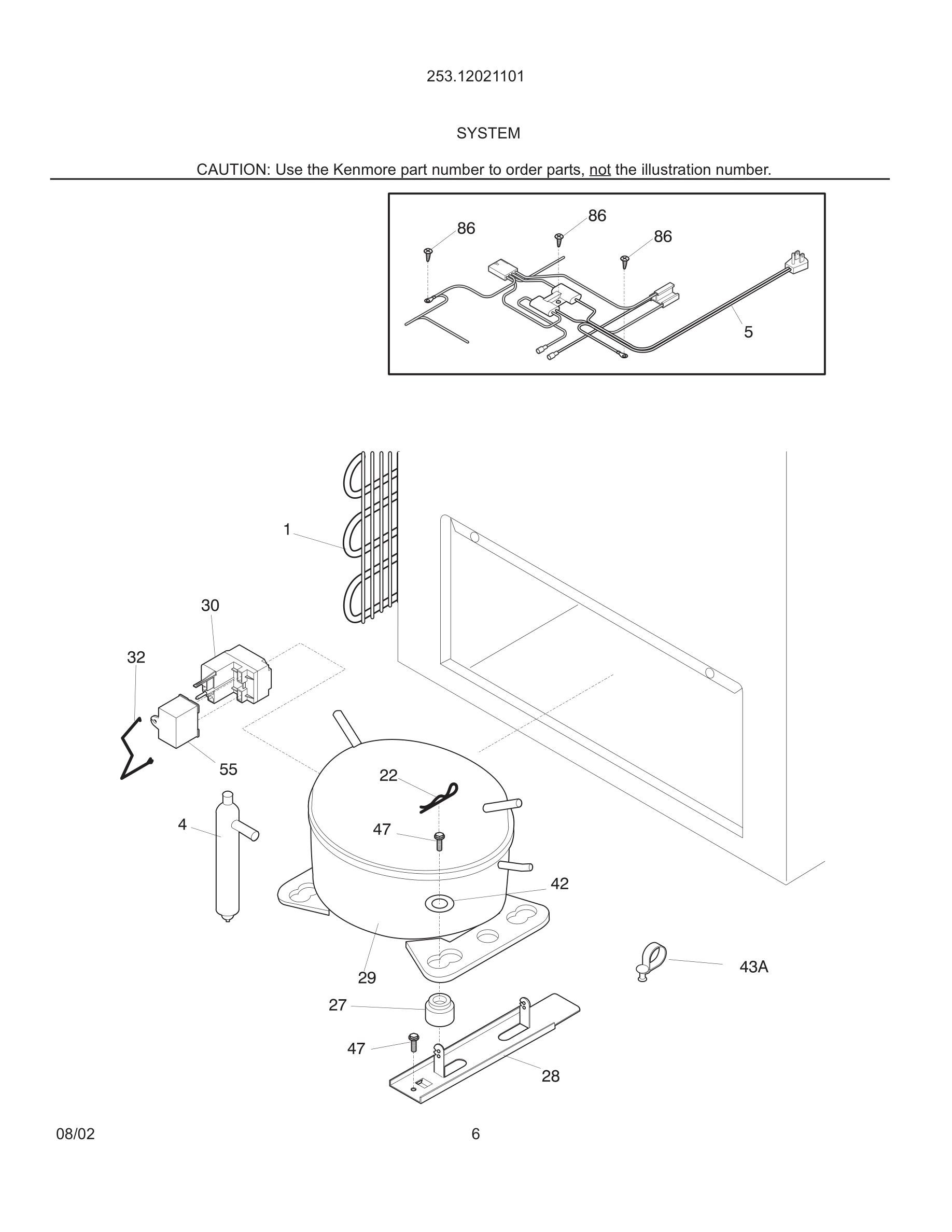 253.12021101

SYSTEM

CAUTION: Use the Kenmore part number to order parts, not the illustration number.

86
86
86
5

1
30
32
55
22
4
47
42
29
43A
27
47
28

08/02
6