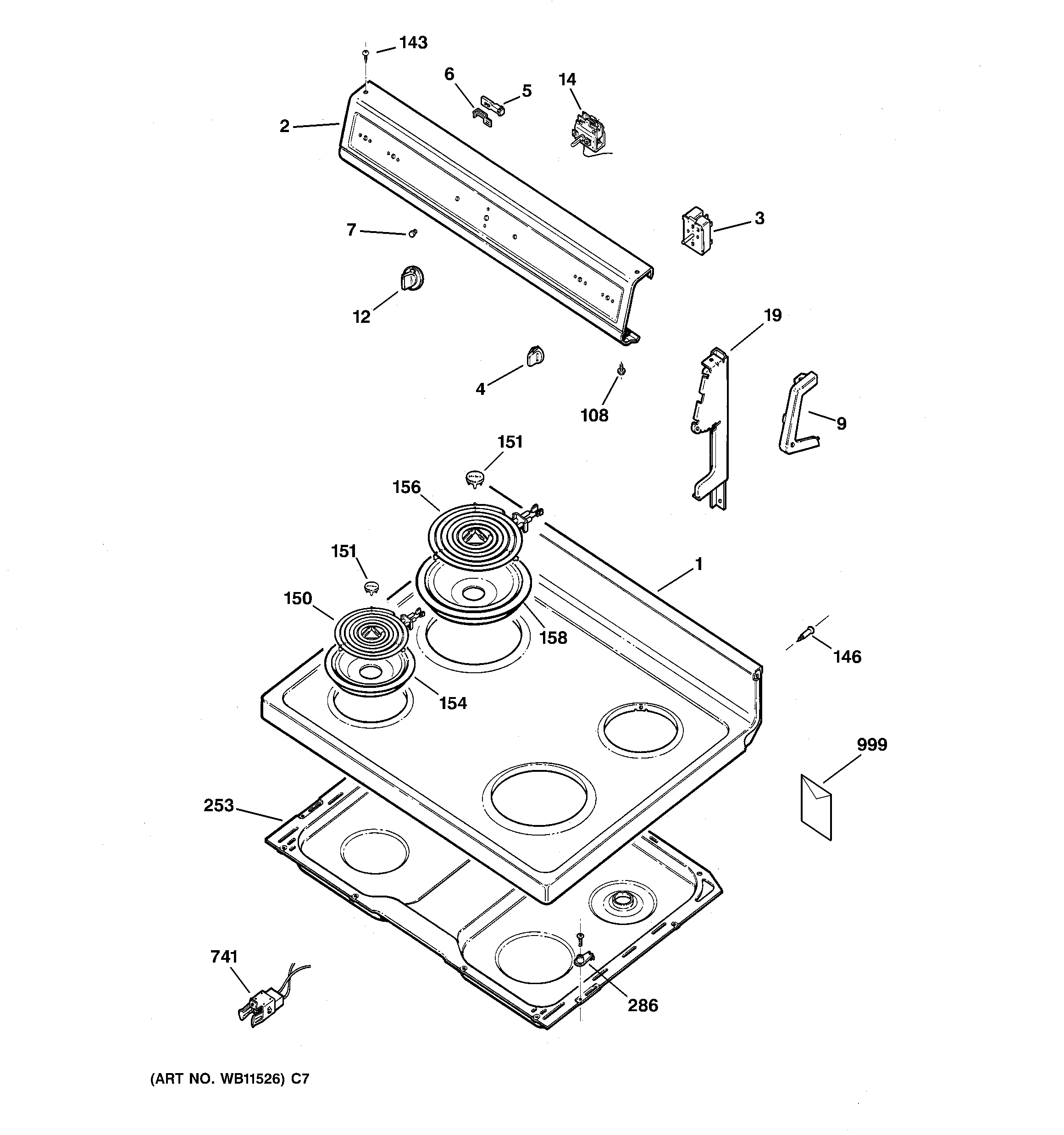 143
6
5
14
2
3
7
12
19
4
108
9
151
156
151
1
150
158
146
154
999
253
741
286
(ART NO. WB11526) C7