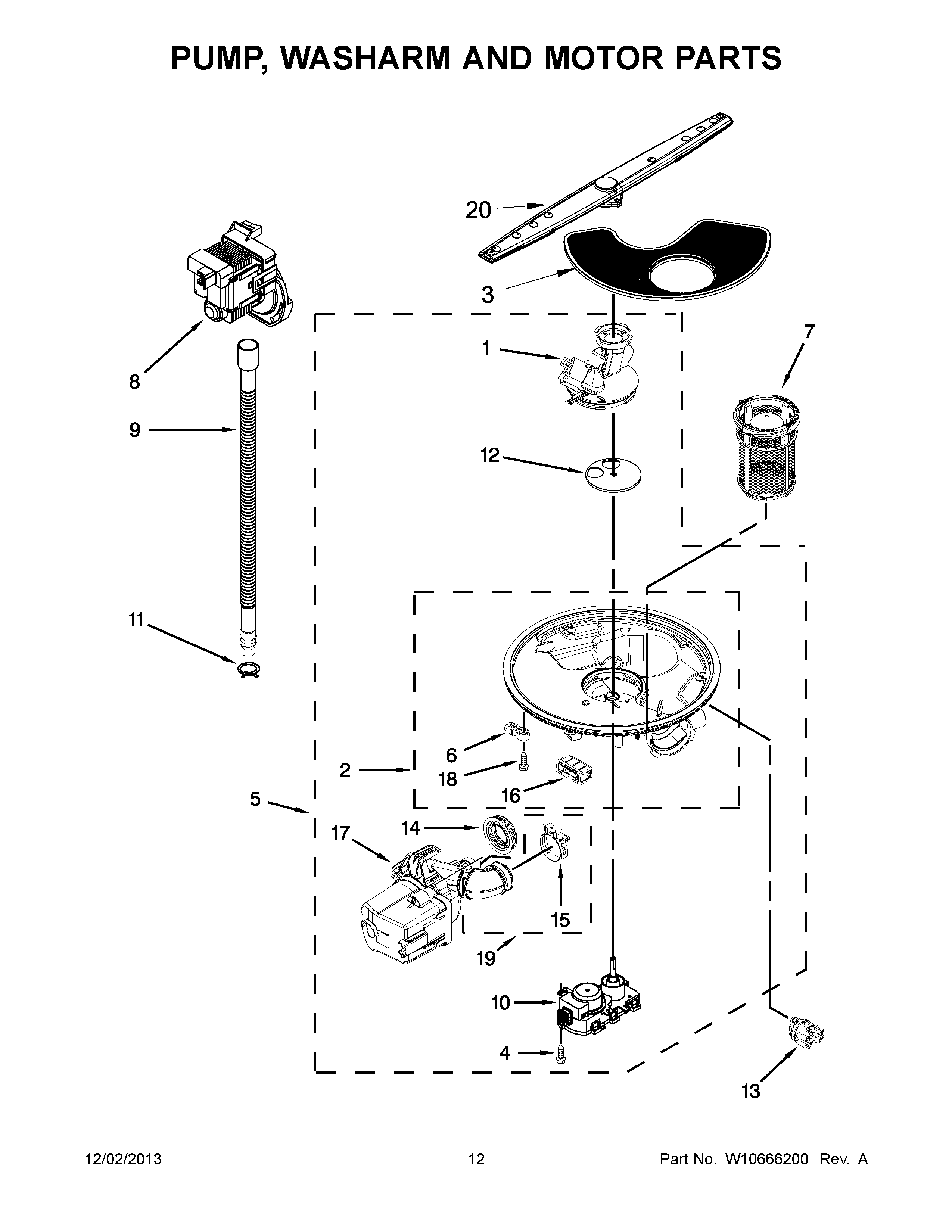 PUMP, WASHARM AND MOTOR PARTS

20

3

1

7

8

9

12

11

6

2

18

16

5

14

17

15

19

10

4

13

12/02/2013

12

Part No. W10666200 Rev. A