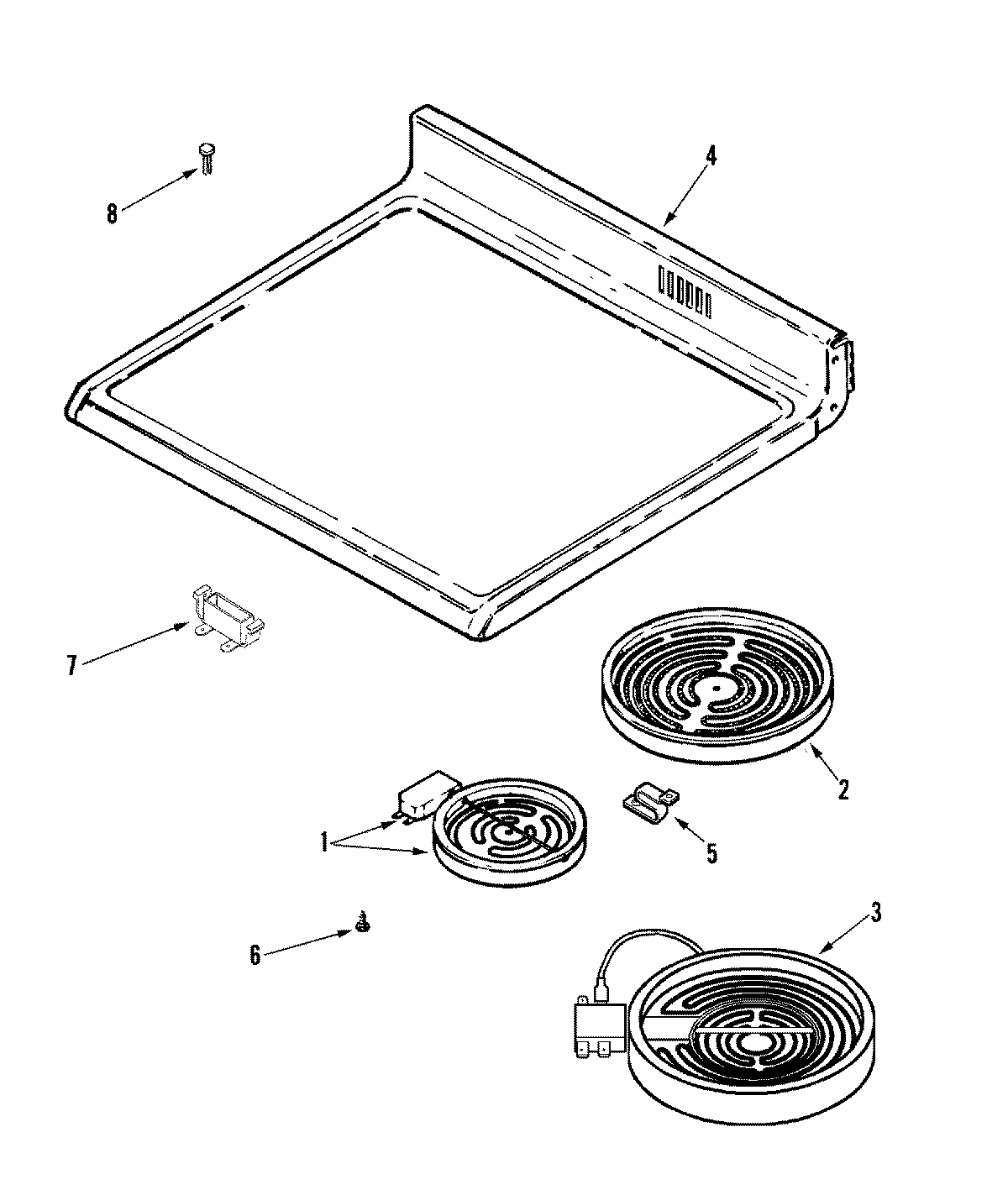 8
4
7
2
1
5
6
3