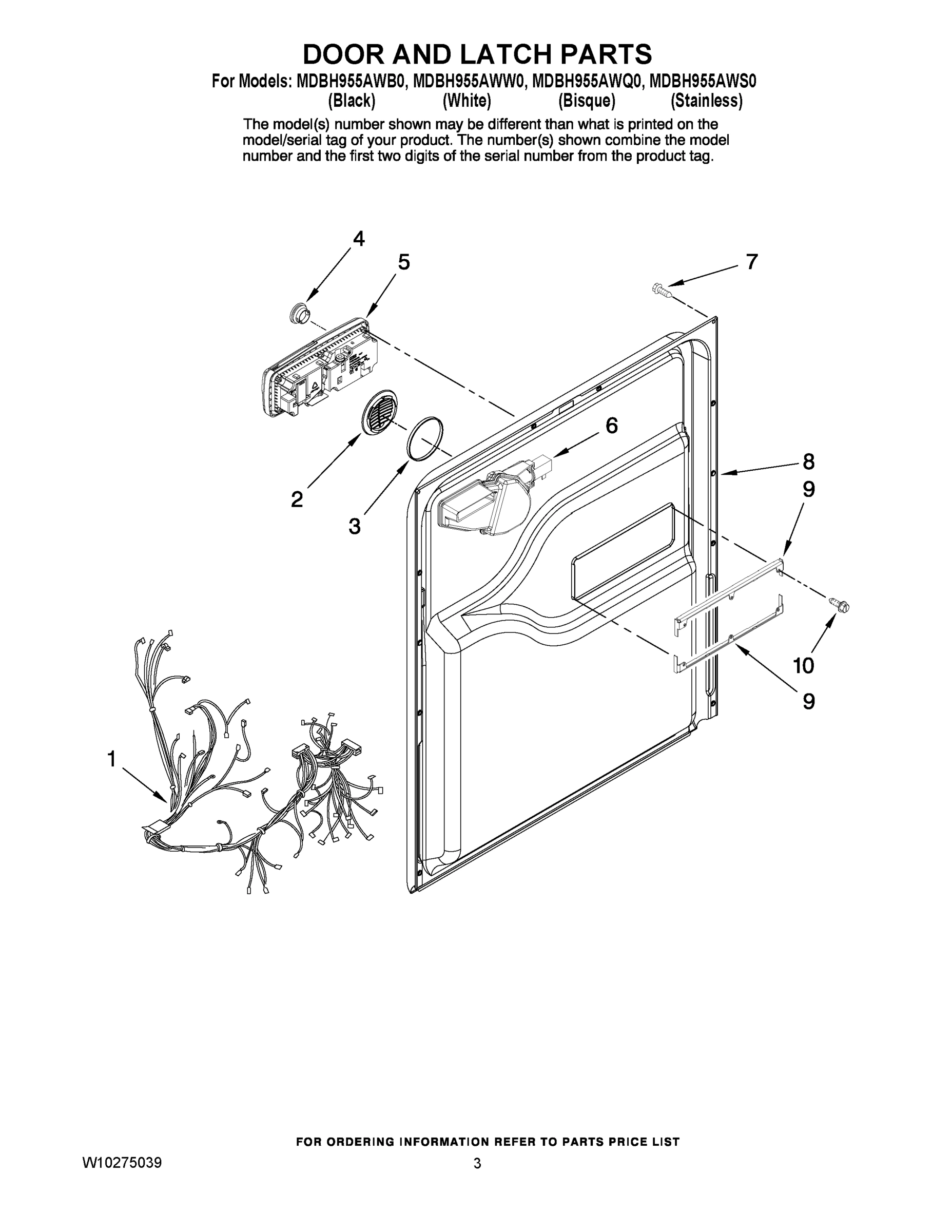 DOOR AND LATCH PARTS

For Models: MDBH955AWB0, MDBH955AWW0, MDBH955AWQ0, MDBH955AWS0
(Black) (White) (Bisque) (Stainless)

The model(s) number shown may be different than what is printed on the model/serial tag of your product. The number(s) shown combine the model number and the first two digits of the serial number from the product tag.

4
5
7
6
8
9
2
3
10
9
1

FOR ORDERING INFORMATION REFER TO PARTS PRICE LIST

W10275039

3