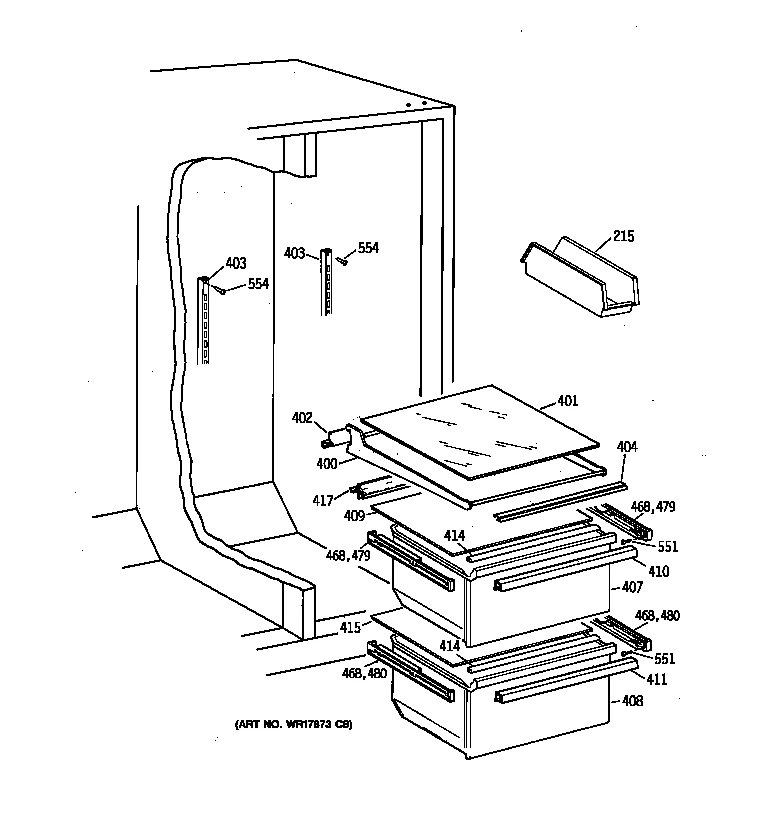 215

403
554
403
554

401
402
400
404
417
409
468,479
414
551
468,479
410
407
468,480
415
414
551
468,480
411
408

(ART NO. WR17873 C8)