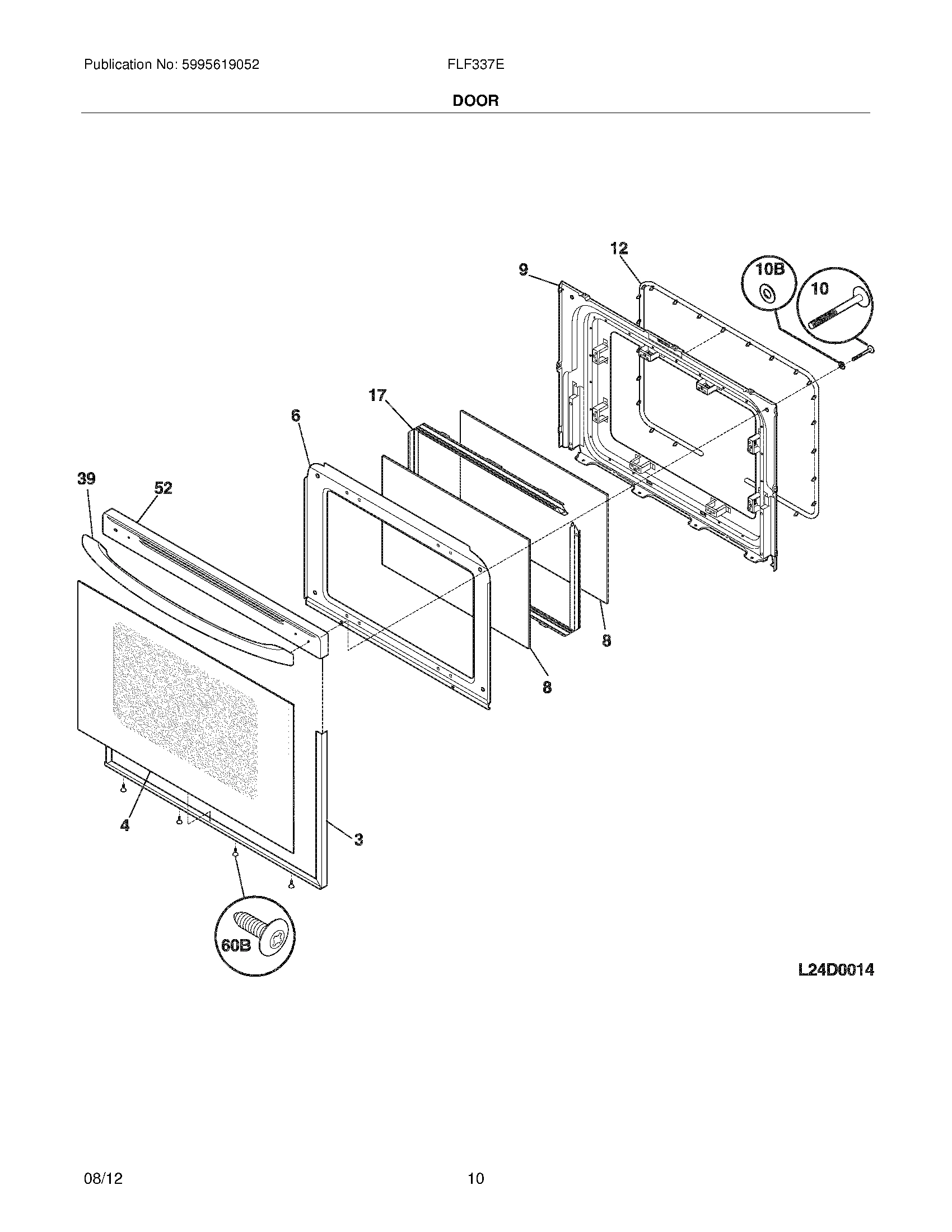 Publication No: 5995619052

FLF337E

DOOR

12
9
10B
10
17
6
39
52
8
8
4
3
60B

L24D0014

08/12

10