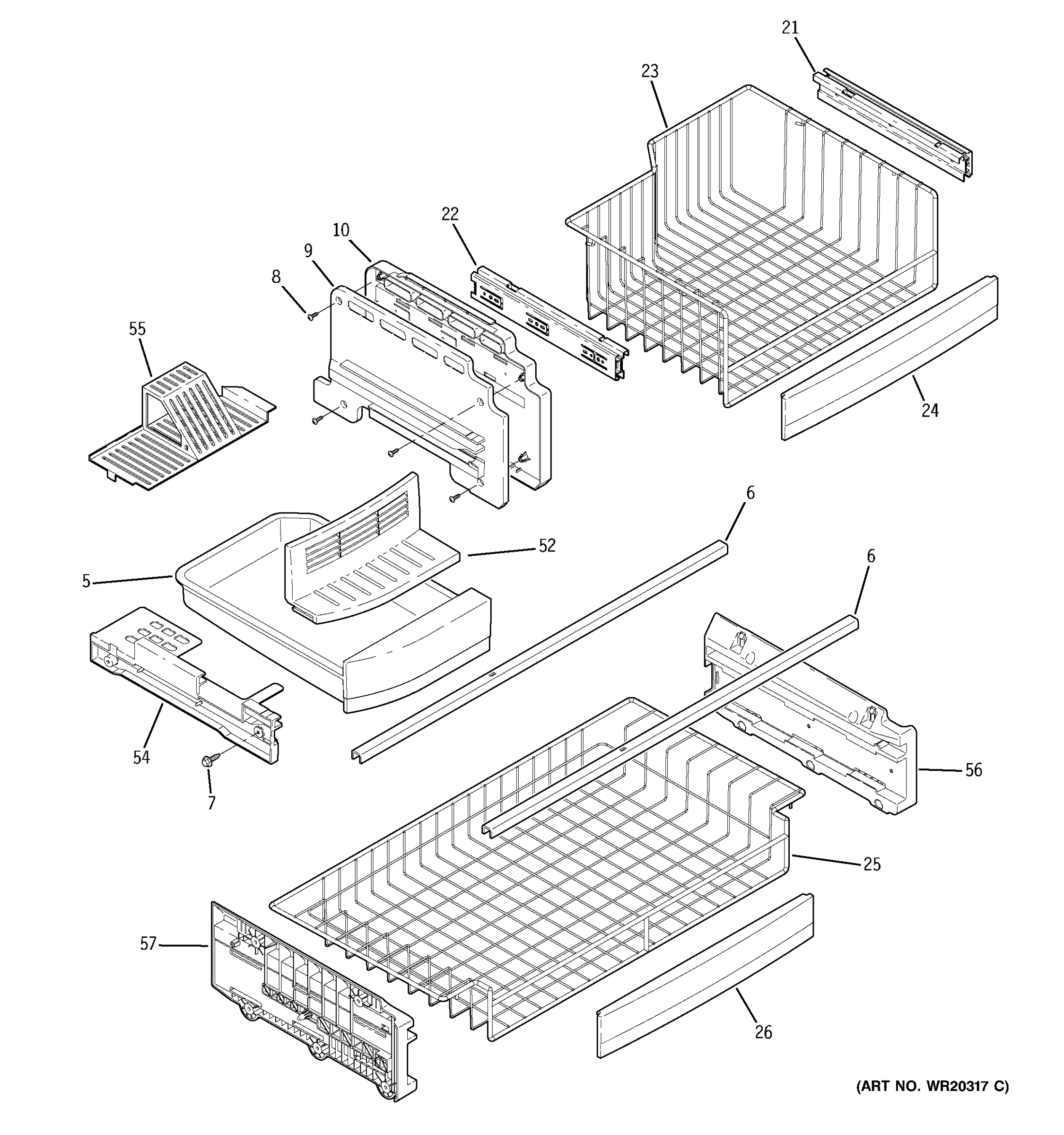 21
23
22
10
9
8
55
24
6
52
5
6
54
7
56
25
57
26
(ART NO. WR20317 C)