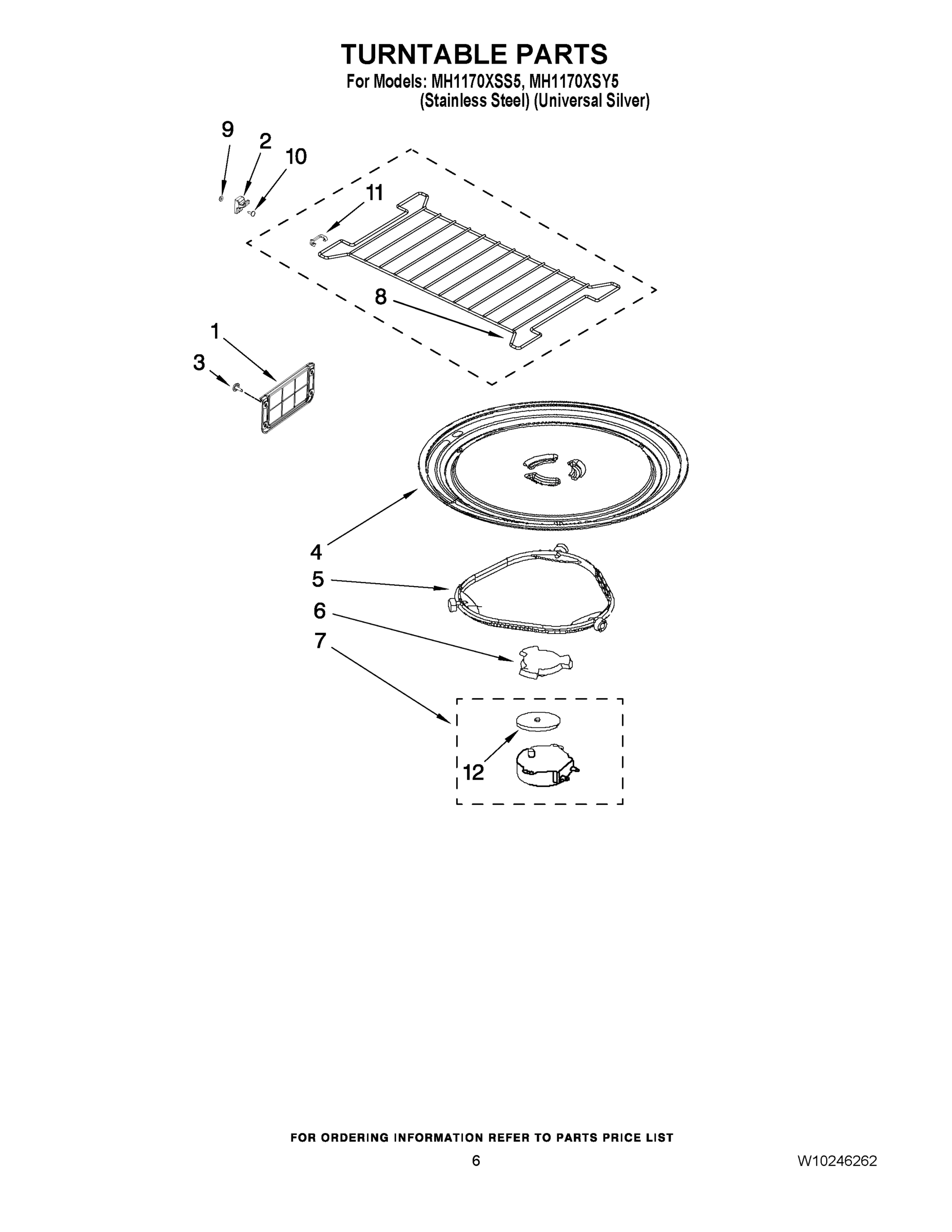 TURNTABLE PARTS
For Models: MH1170XSS5, MH1170XSY5
(Stainless Steel) (Universal Silver)

9
2
10
11
8
1
3
4
5
6
7
12

FOR ORDERING INFORMATION REFER TO PARTS PRICE LIST

6

W10246262