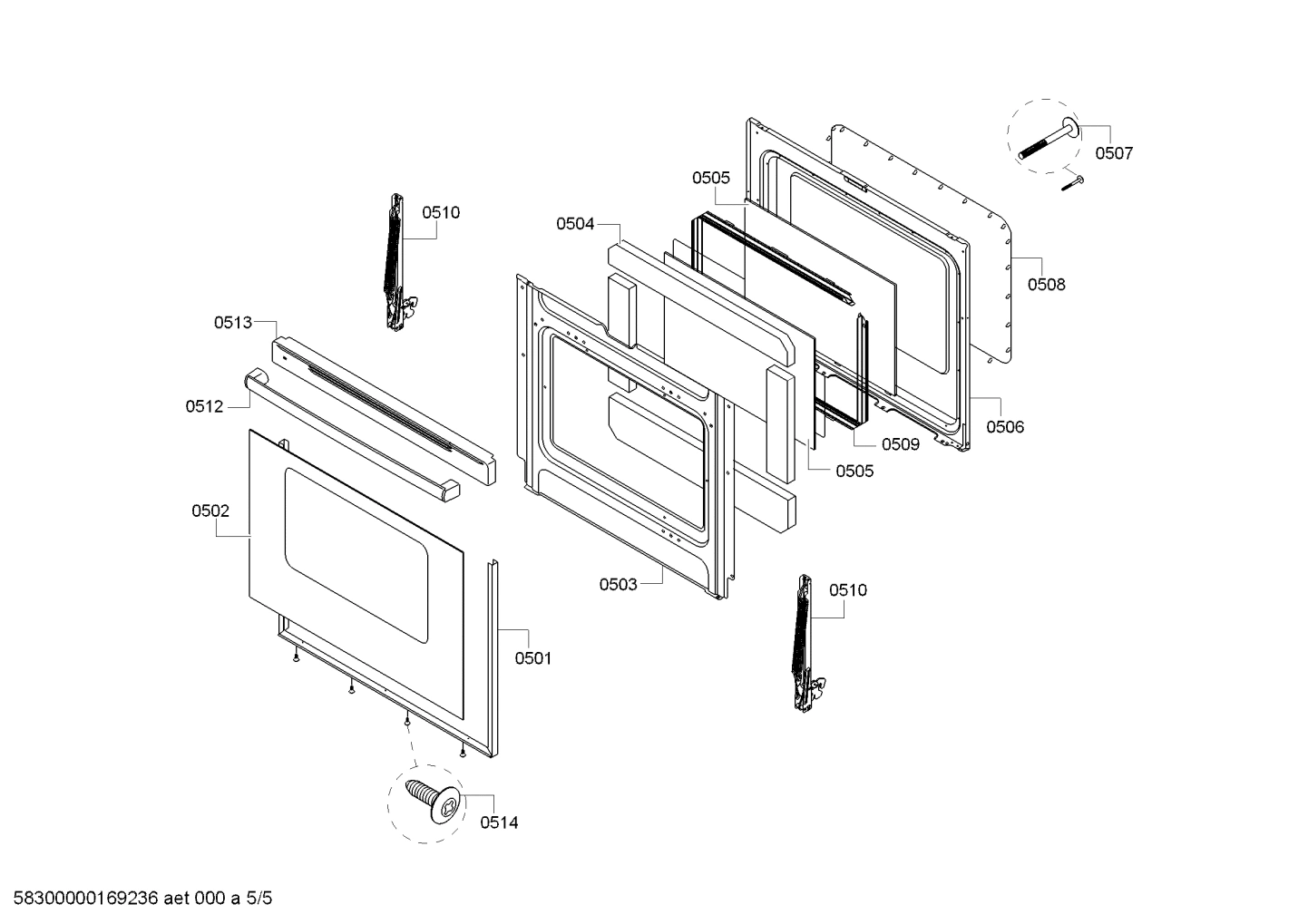 0507

0505

0510

0504

0508

0513

0512

0506

0509

0505

0502

0503

0510

0501

0514

58300000169236 aet 000 a 5/5