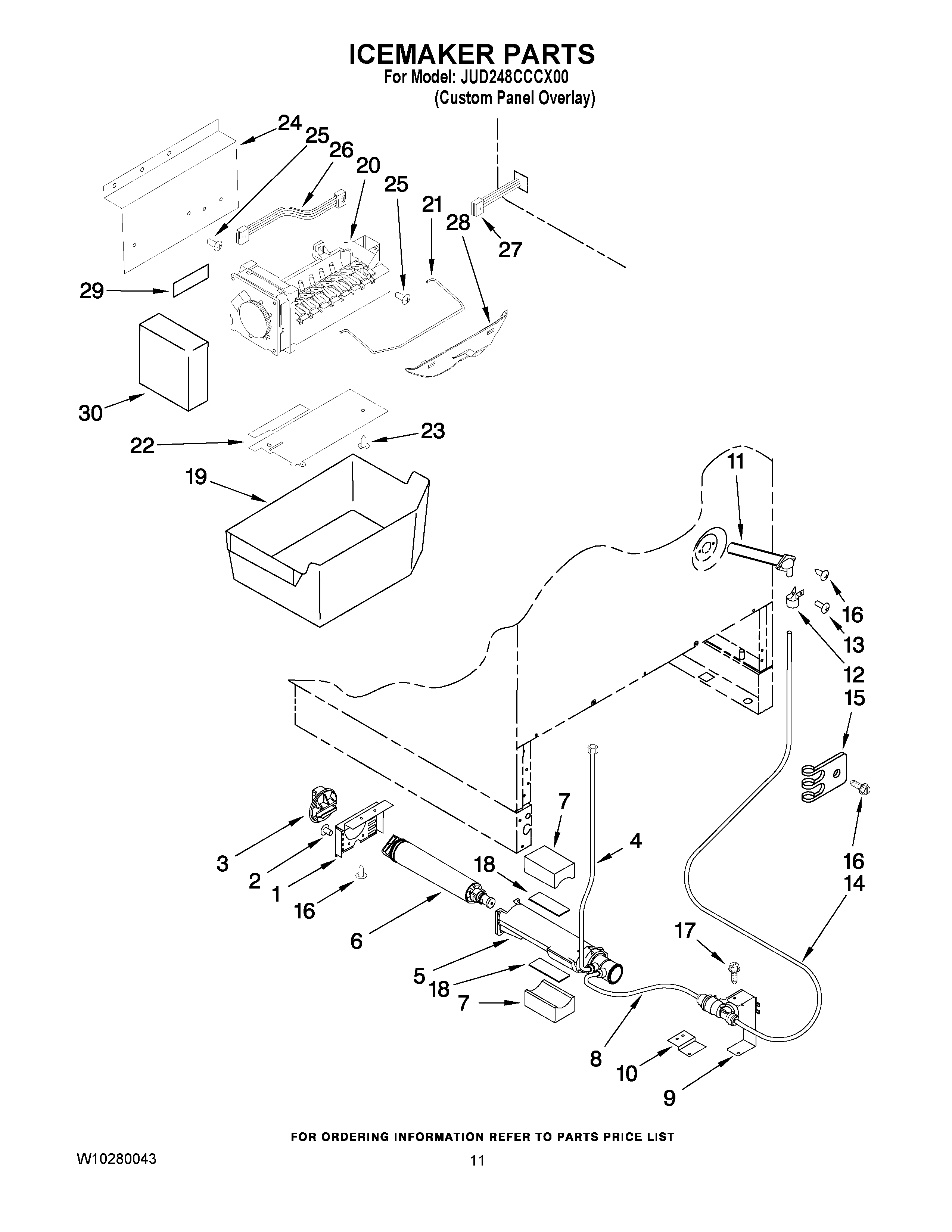 ICEMAKER PARTS

For Model: JUD248CCCX00
(Custom Panel Overlay)

24
25
26
20
25
21
28
27
29
30
22
23
19
11
16
13
12
15
7
4
3
2
1
16
18
6
16
14
17
5
18
7
8
10
9

FOR ORDERING INFORMATION REFER TO PARTS PRICE LIST

W10280043

11