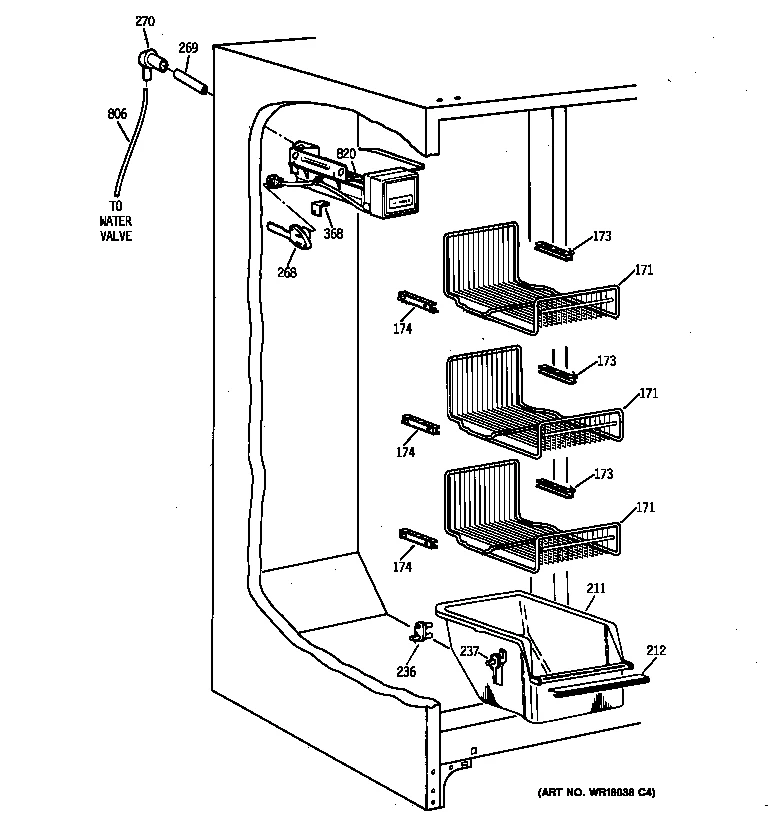 270
269
806
TO WATER VALVE
820
368
268
173
171
174
173
171
174
173
171
174
211
212
237
236
(ART NO. WR18038 C4)