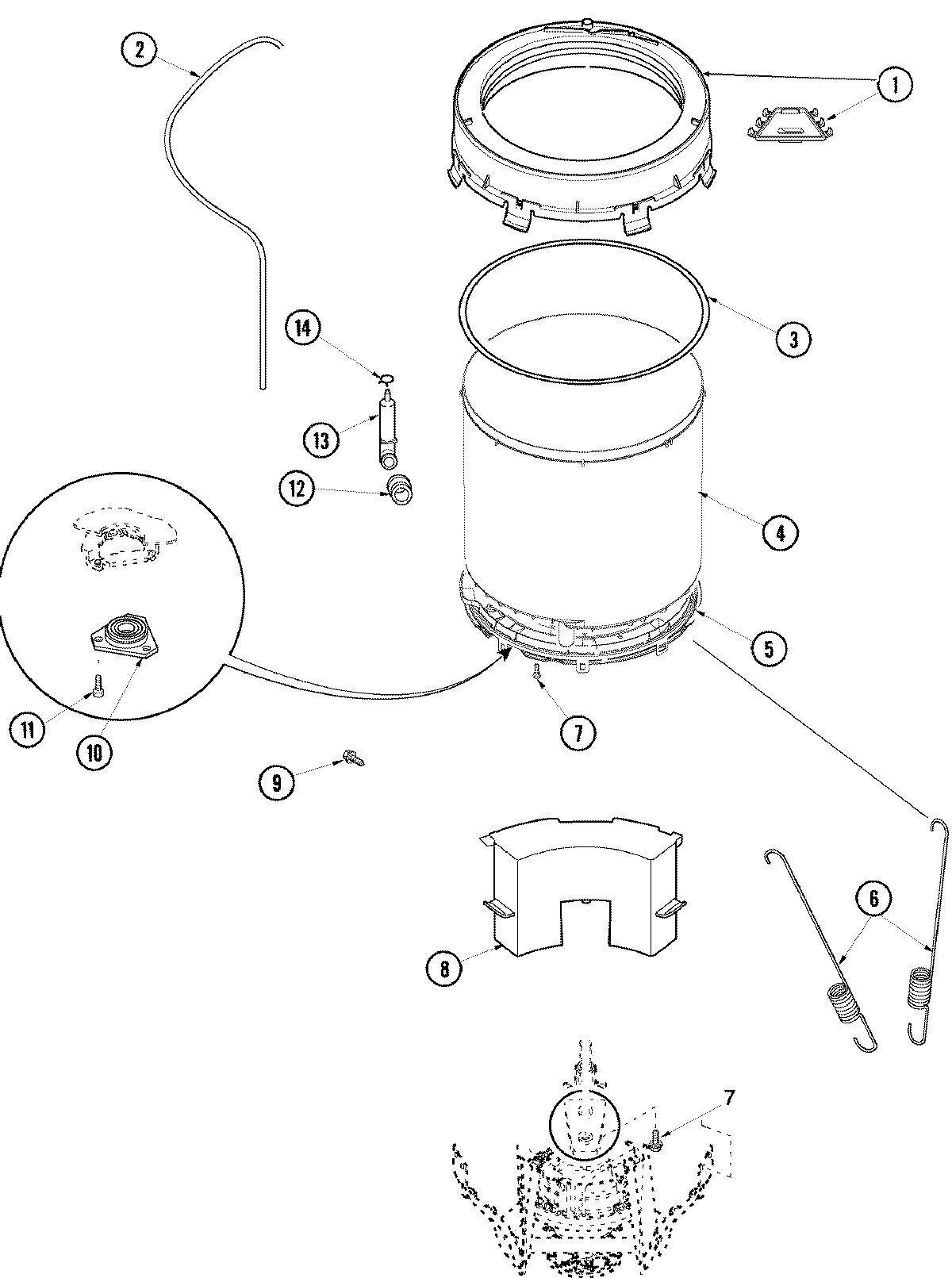 2
1
14
3
13
12
4
5
11
10
7
9
8
6
7