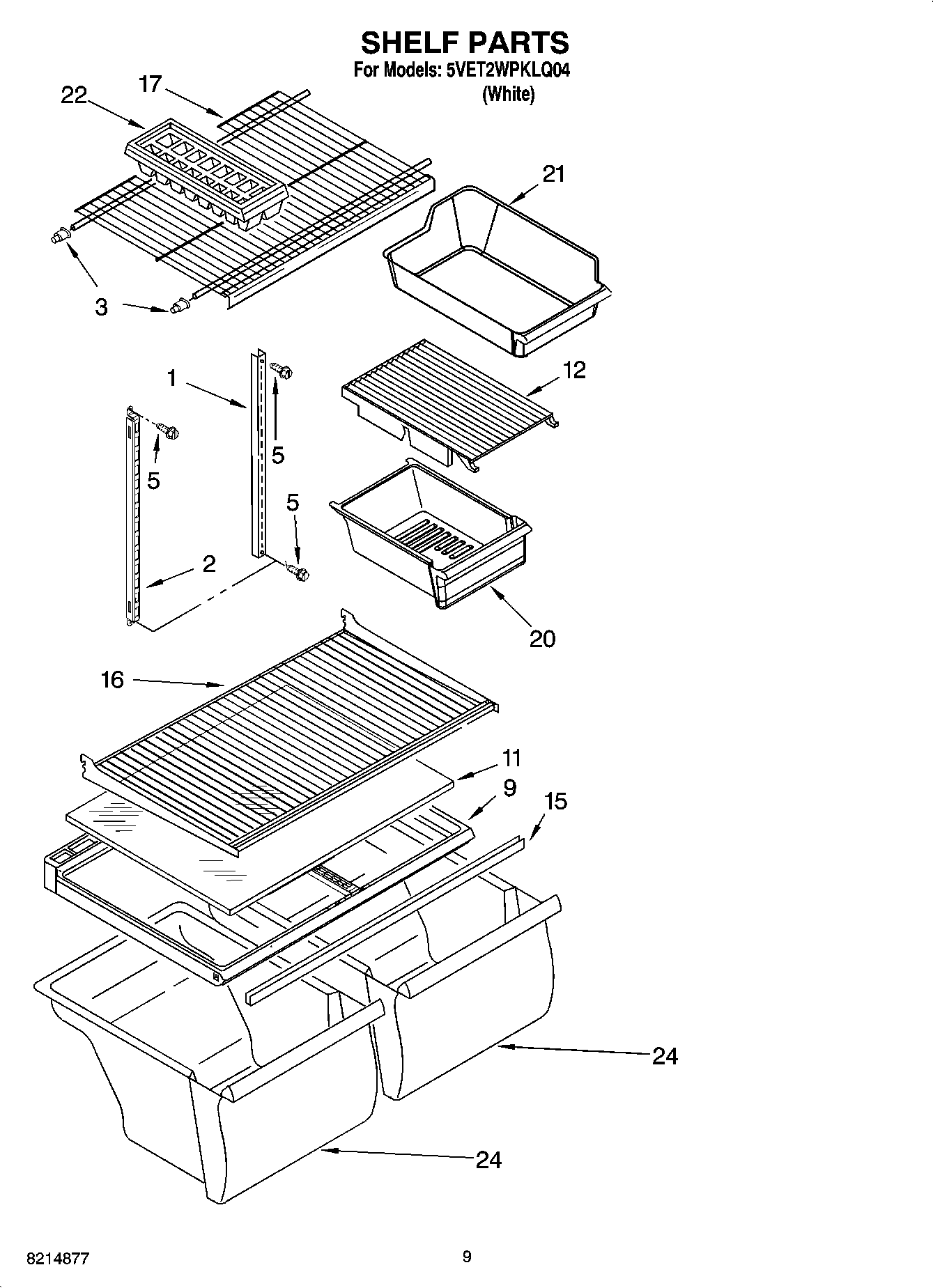 SHELF PARTS
For Models: 5VET2WPKLQ04
(White)

22
17
21
3
1
12
5
5
5
2
20
16
11
9
15
24
24

8214877
9