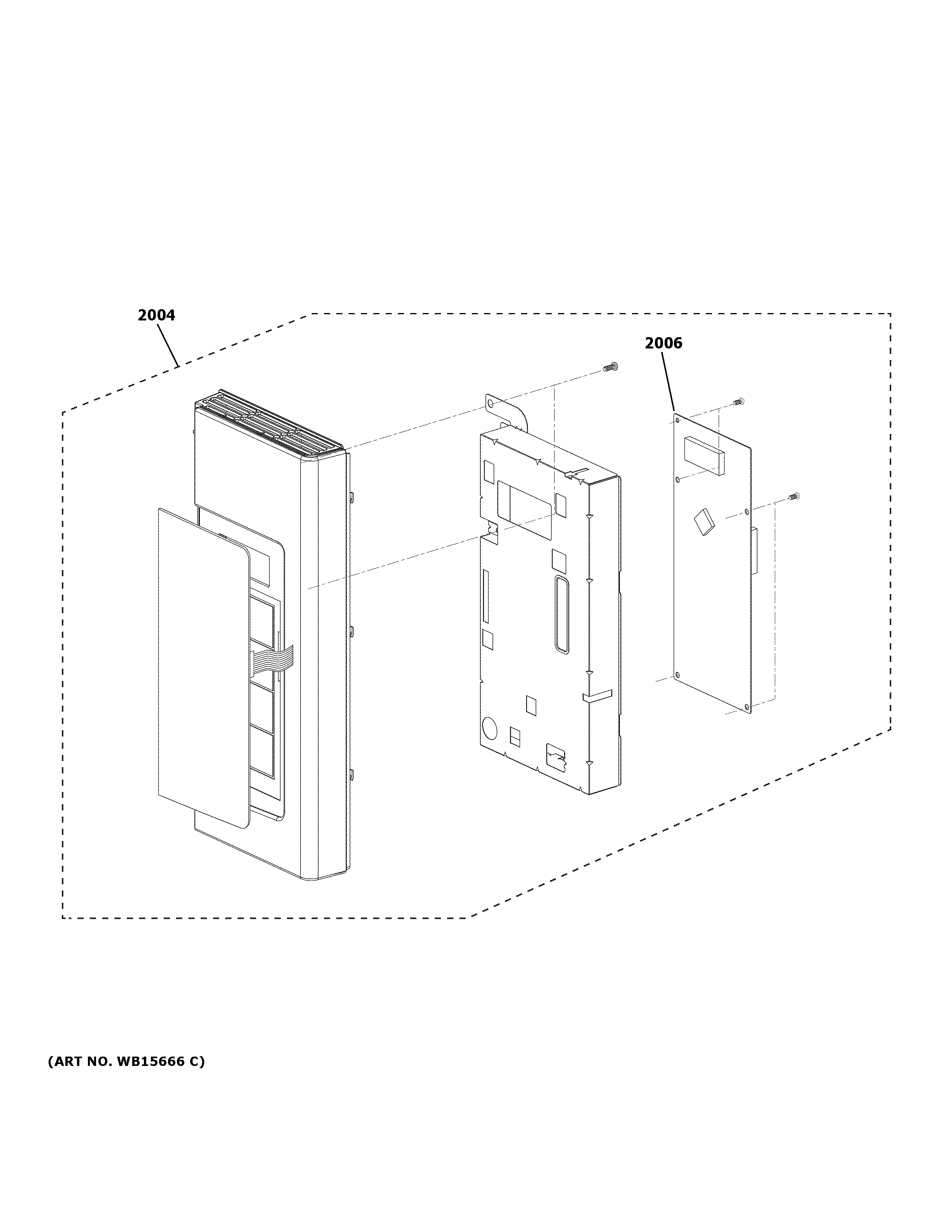 2004

2006

(ART NO. WB15666 C)