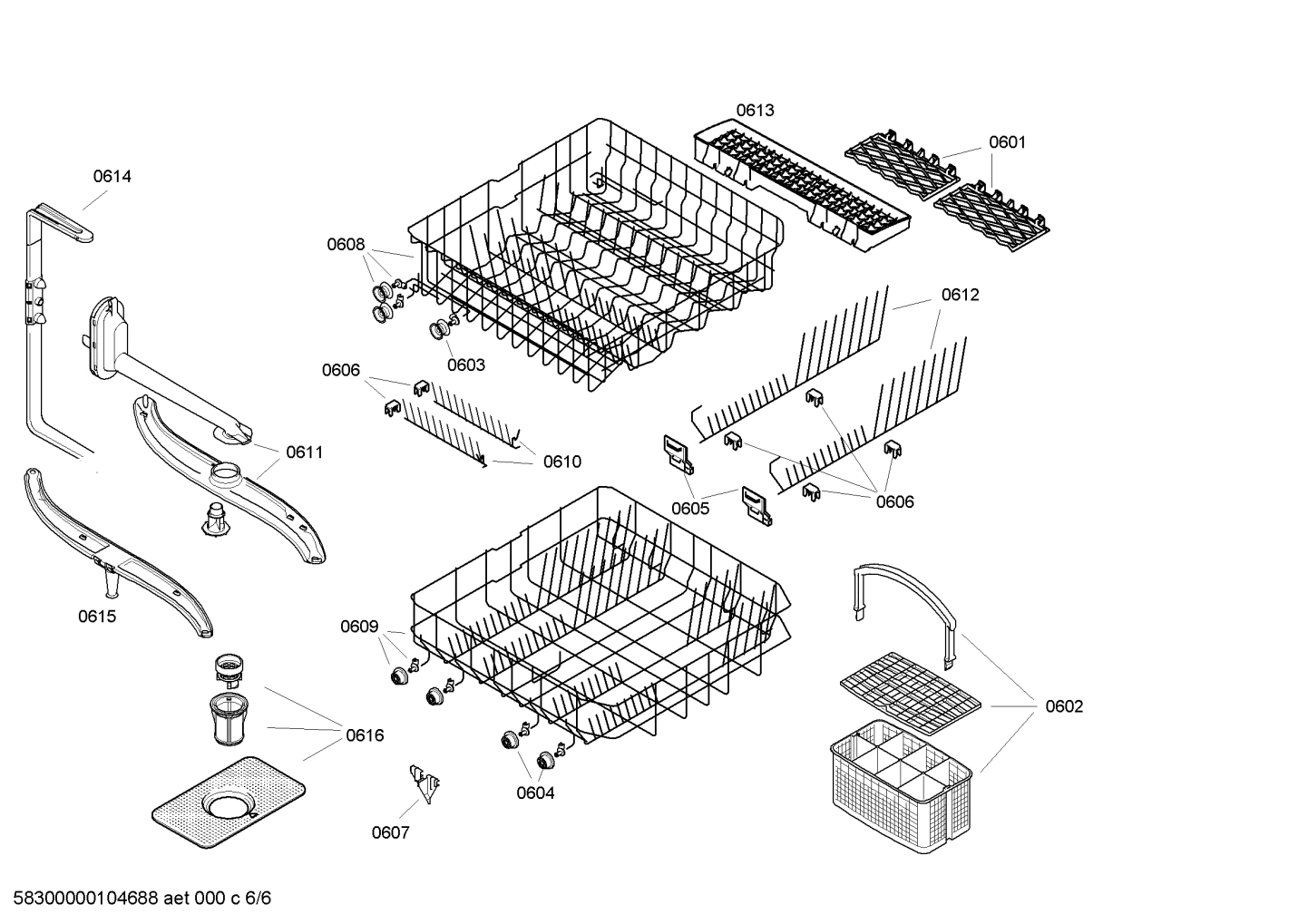 0613
0601
0614
0608
0612
0603
0606
0611
0610
0605
0606
0615
0609
0602
0616
0604
0607
58300000104688 aet 000 c 6/6