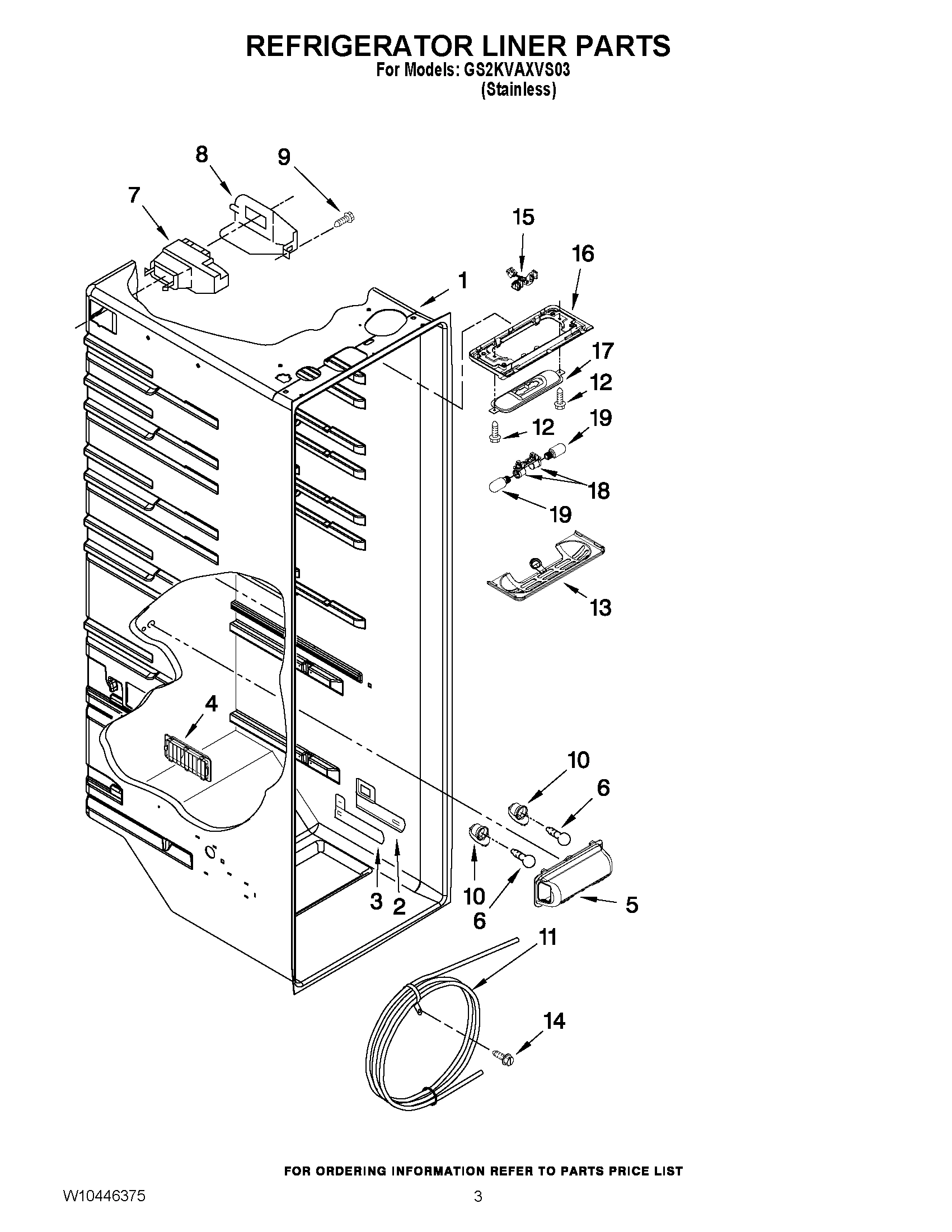 REFRIGERATOR LINER PARTS
For Models: GS2KVAXVS03
(Stainless)

8
9
7
15
16
1
17
12
12
19
18
19
13
4
10
6
10
6
5
3
2
11
14

FOR ORDERING INFORMATION REFER TO PARTS PRICE LIST

W10446375
3