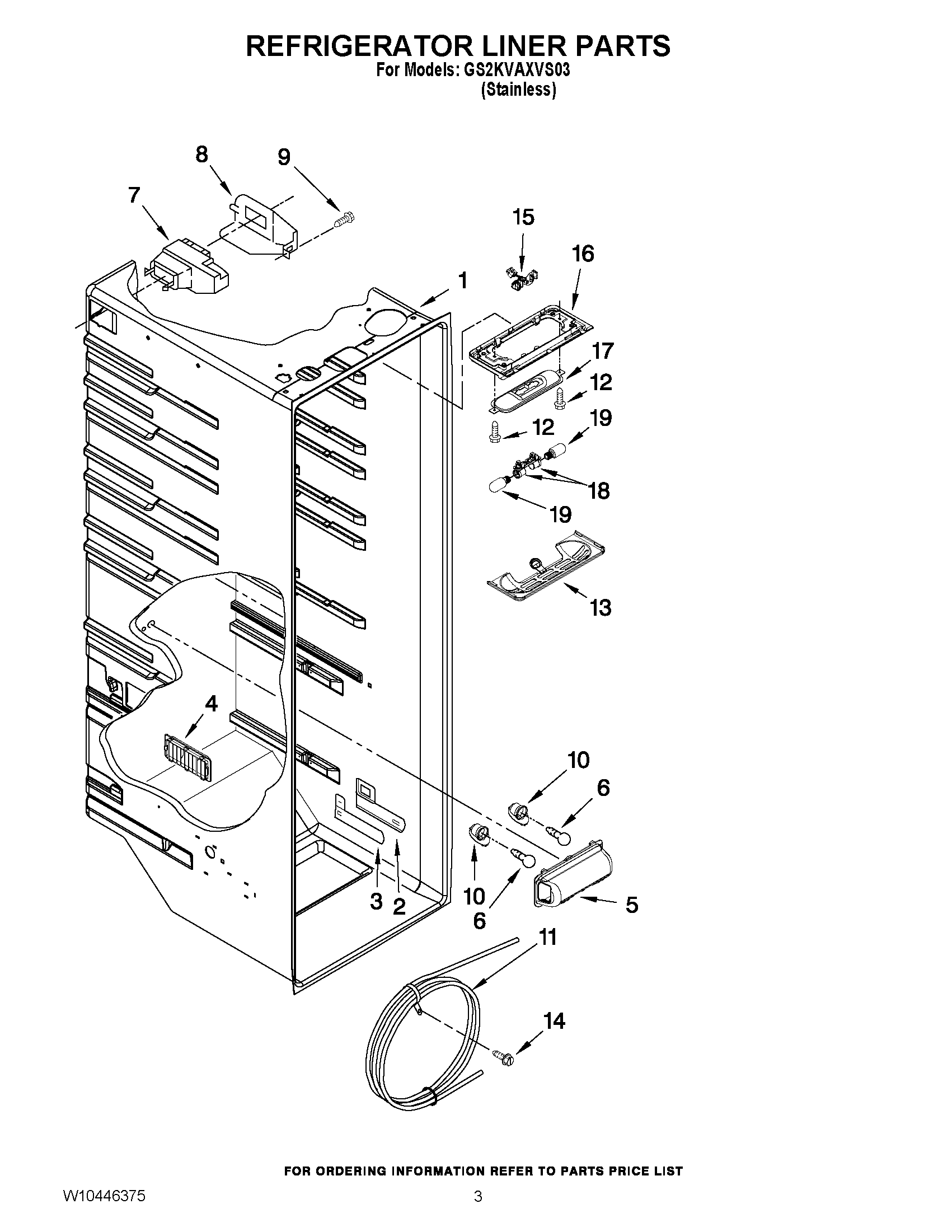 REFRIGERATOR LINER PARTS
For Models: GS2KVAXVS03
(Stainless)

8
9
7
15
16
1
17
12
12
19
18
19
13
4
10
6
10
6
5
3
2
11
14

FOR ORDERING INFORMATION REFER TO PARTS PRICE LIST

W10446375
3