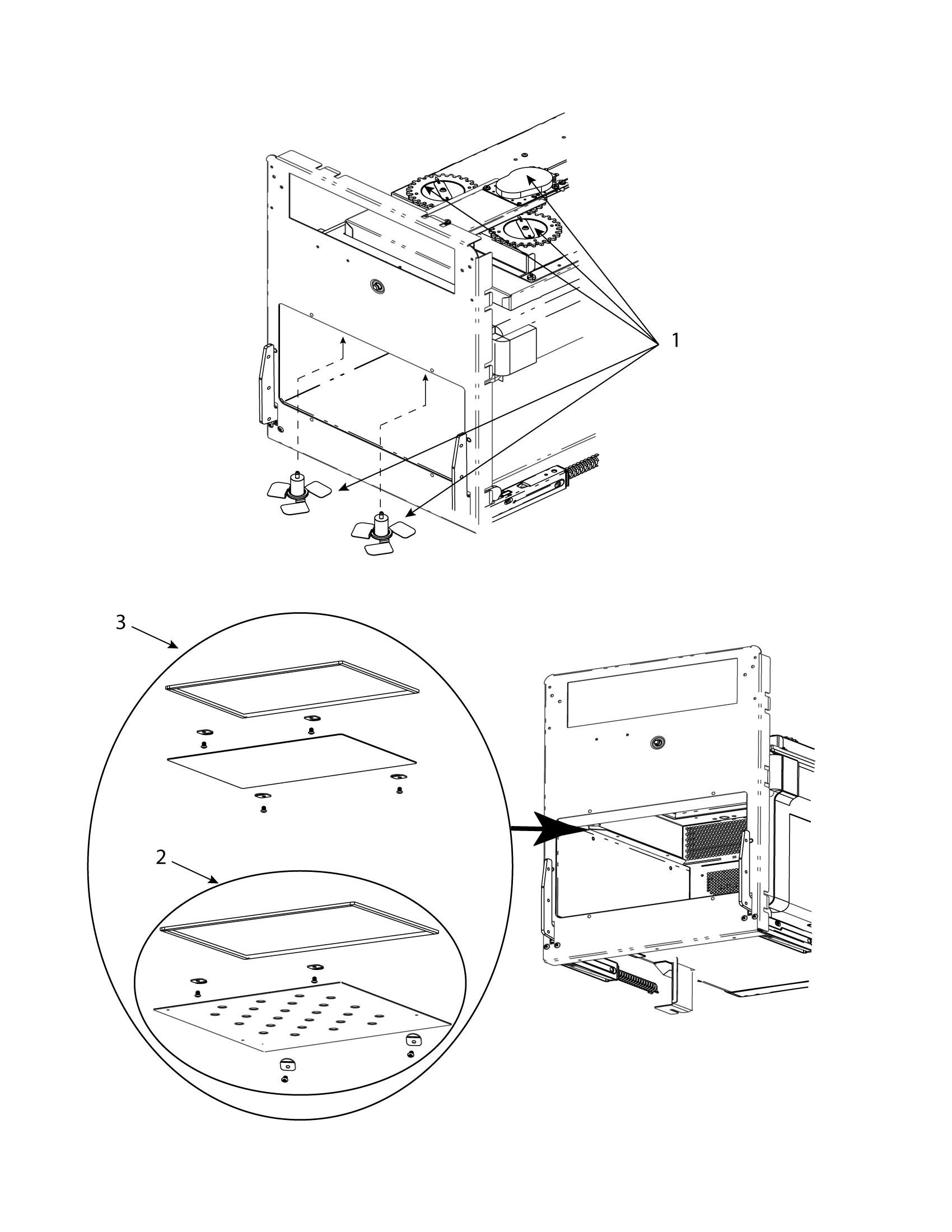 1

3

2