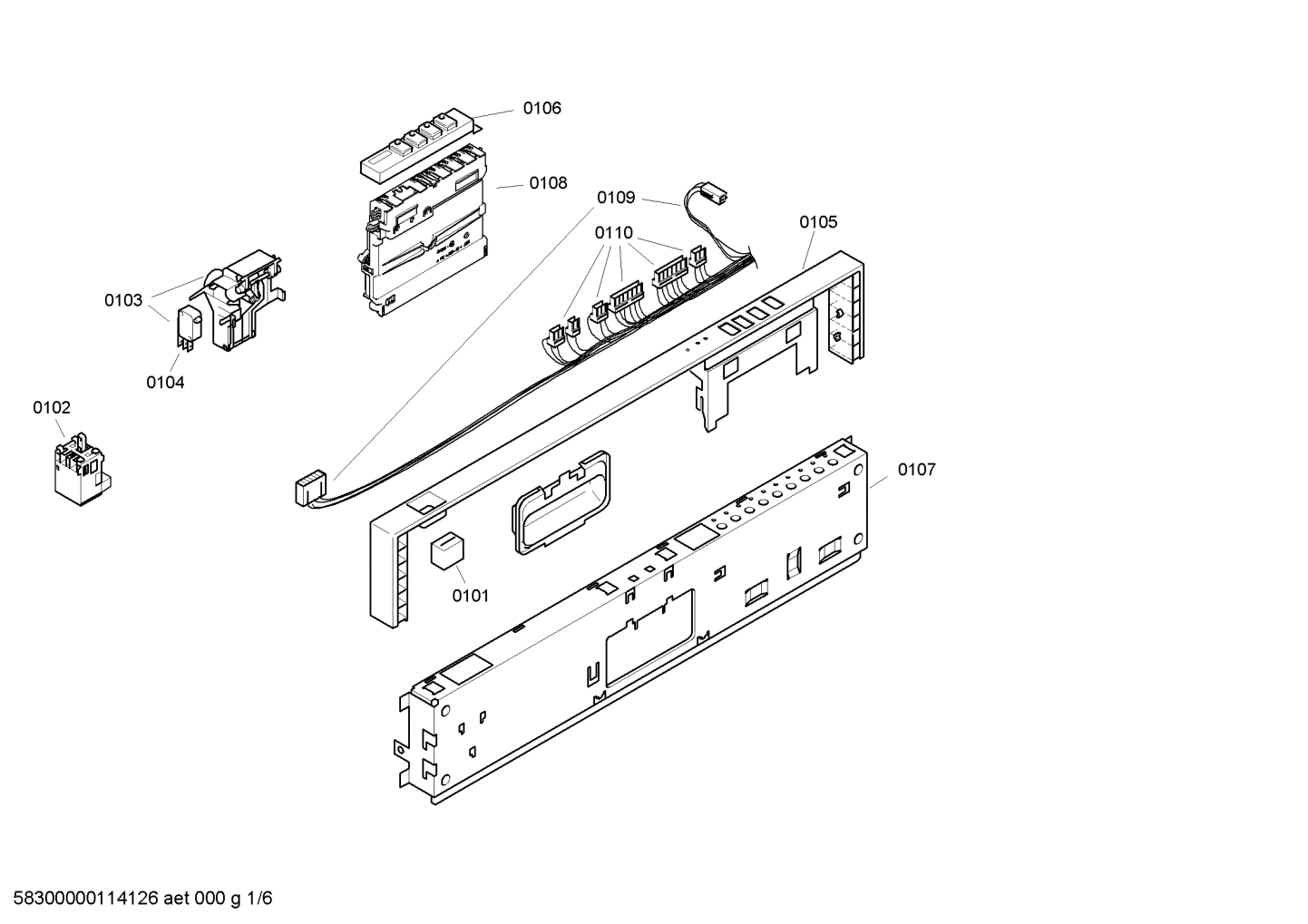 0106
0108
0109
0110
0105
0103
0104
0102
0107
0101
58300000114126 aet 000 g 1/6