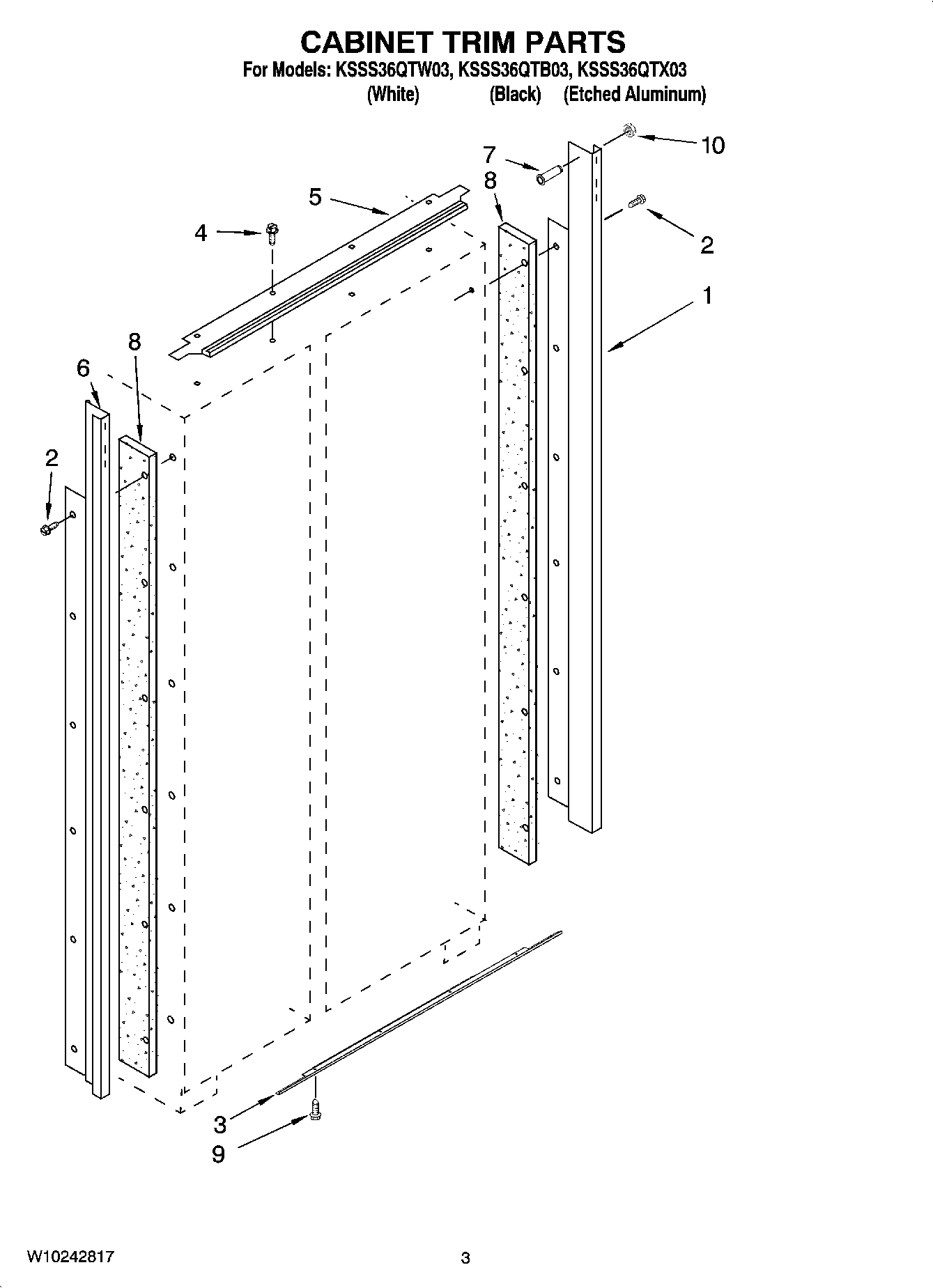 CABINET TRIM PARTS

For Models: KSSS36QTW03, KSSS36QTB03, KSSS36QTX03
(White) (Black) (Etched Aluminum)

10
7
8
5
4
2
1
8
6
2
3
9

W10242817

3