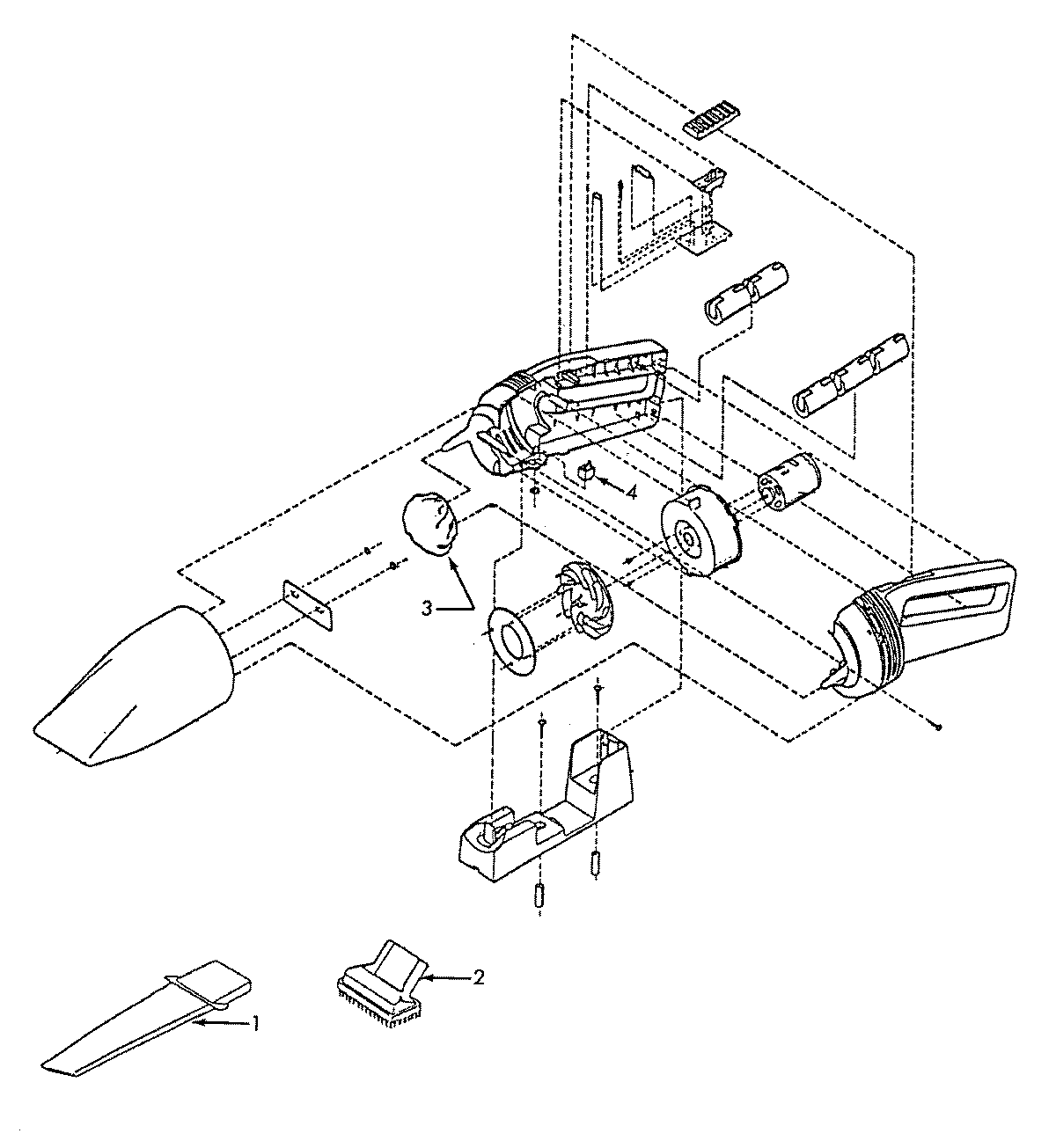 4
3
2
1