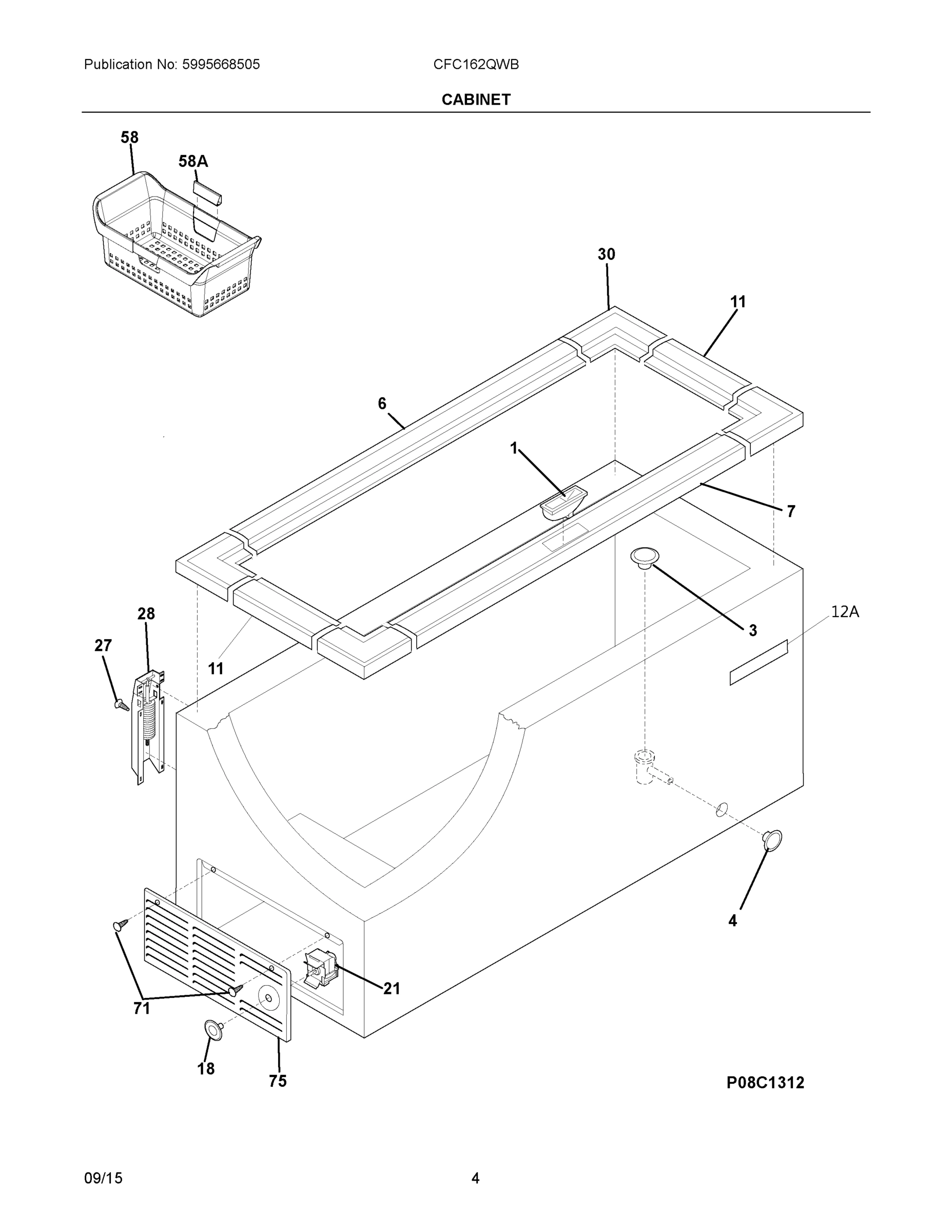 Publication No: 5995668505

CFC162QWB

CABINET

58

58A

30

11

6

1

7

3

12A

28

27

11

4

21

71

18

75

P08C1312

09/15

4