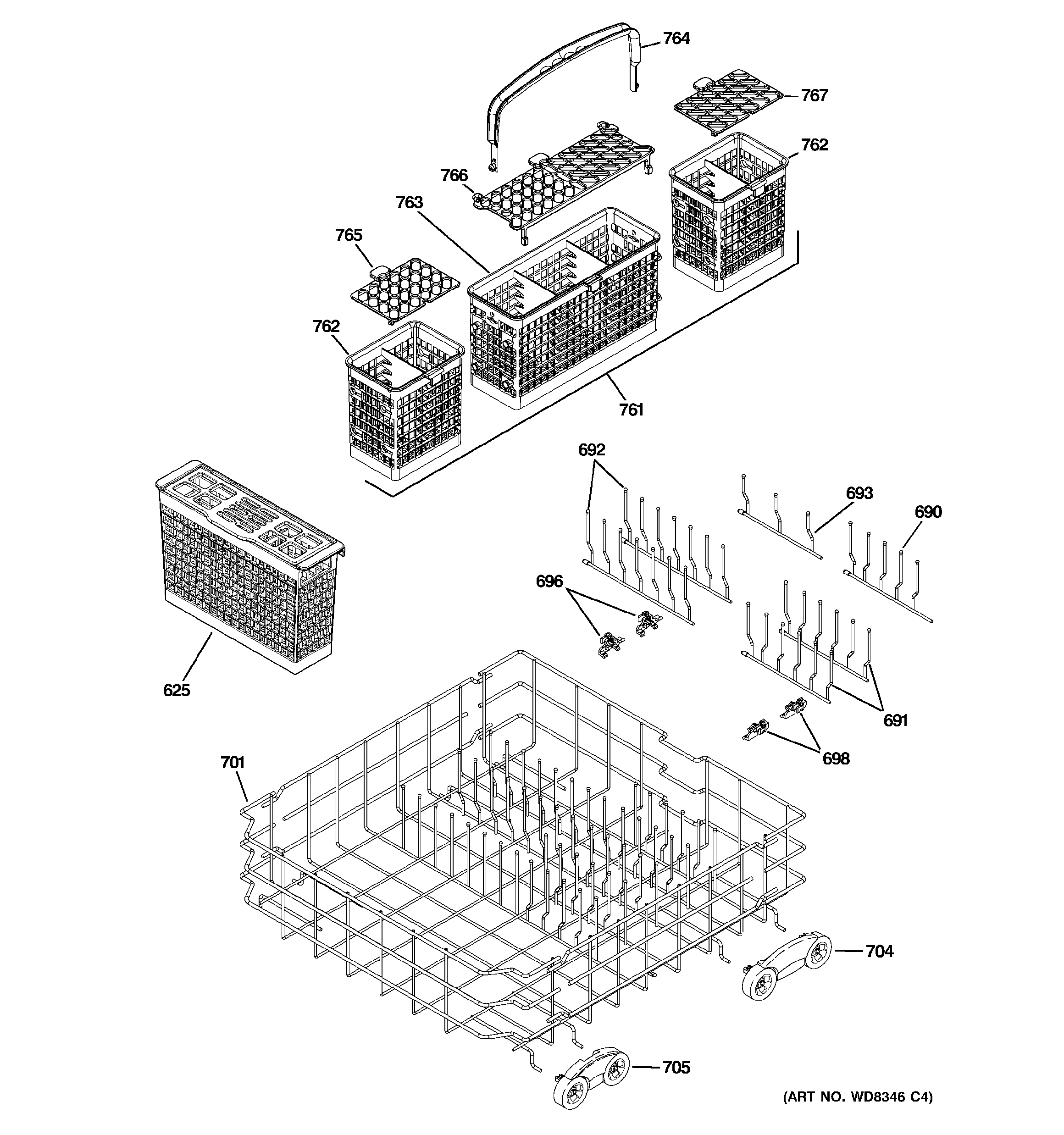 764
767
762
766
763
765
762
761
692
693
690
696
625
691
698
701
704
705
(ART NO. WD8346 C4)