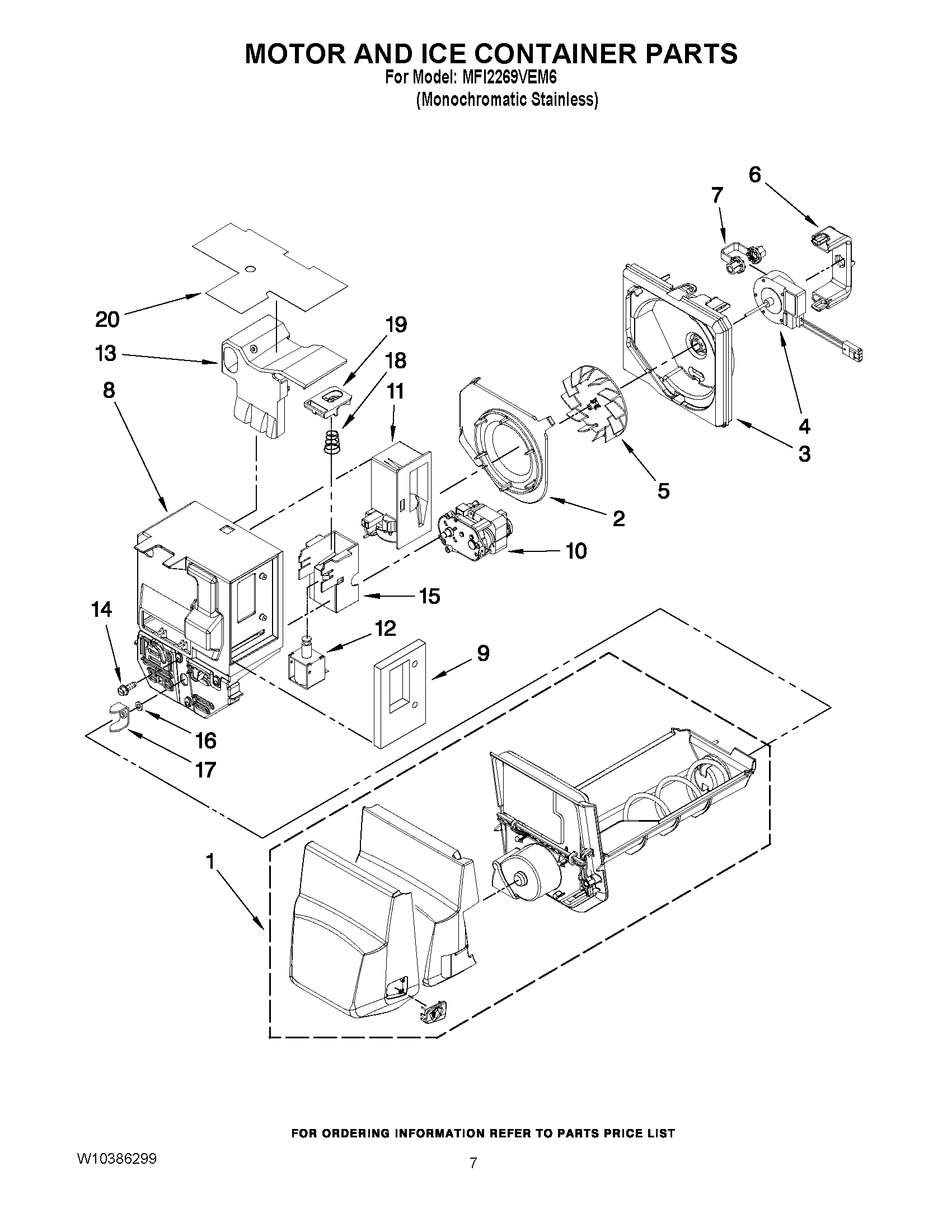 MOTOR AND ICE CONTAINER PARTS
For Model: MFI2269VEM6
(Monochromatic Stainless)

6
7
20
19
13
18
8
11
4
3
5
2
10
15
14
12
9
16
17
1

FOR ORDERING INFORMATION REFER TO PARTS PRICE LIST

W10386299

7