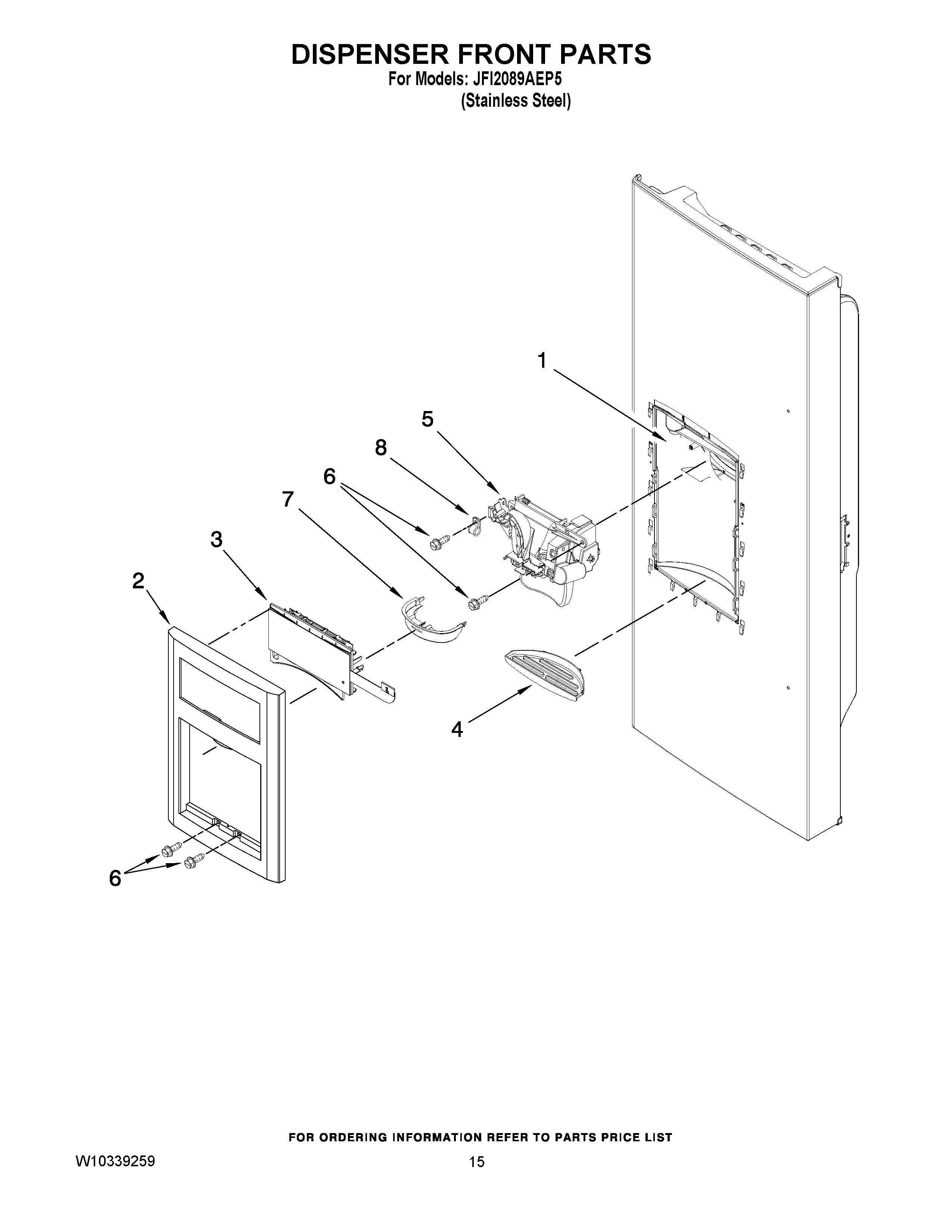 DISPENSER FRONT PARTS
For Models: JFI2089AEP5
(Stainless Steel)

1
5
8
6
7
3
2
4
6

FOR ORDERING INFORMATION REFER TO PARTS PRICE LIST

W10339259

15