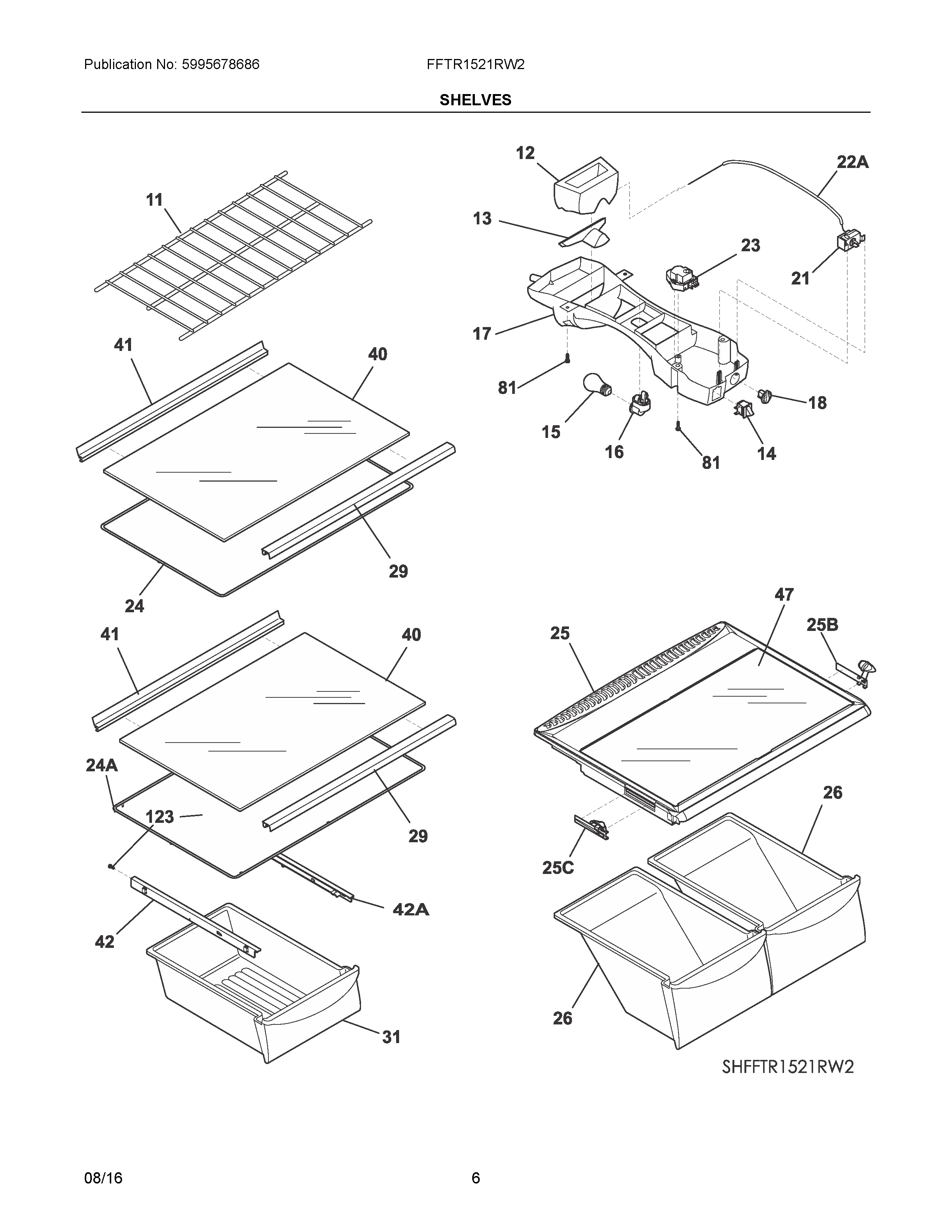 Publication No: 5995678686

FFTR1521RW2

SHELVES

11

41

40

29

24

41

40

24A

123

29

42A

42

31

12

22A

13

23

21

17

81

15

16

81

14

18

47

25

25B

25C

26

26

SHFFTR1521RW2

08/16

6