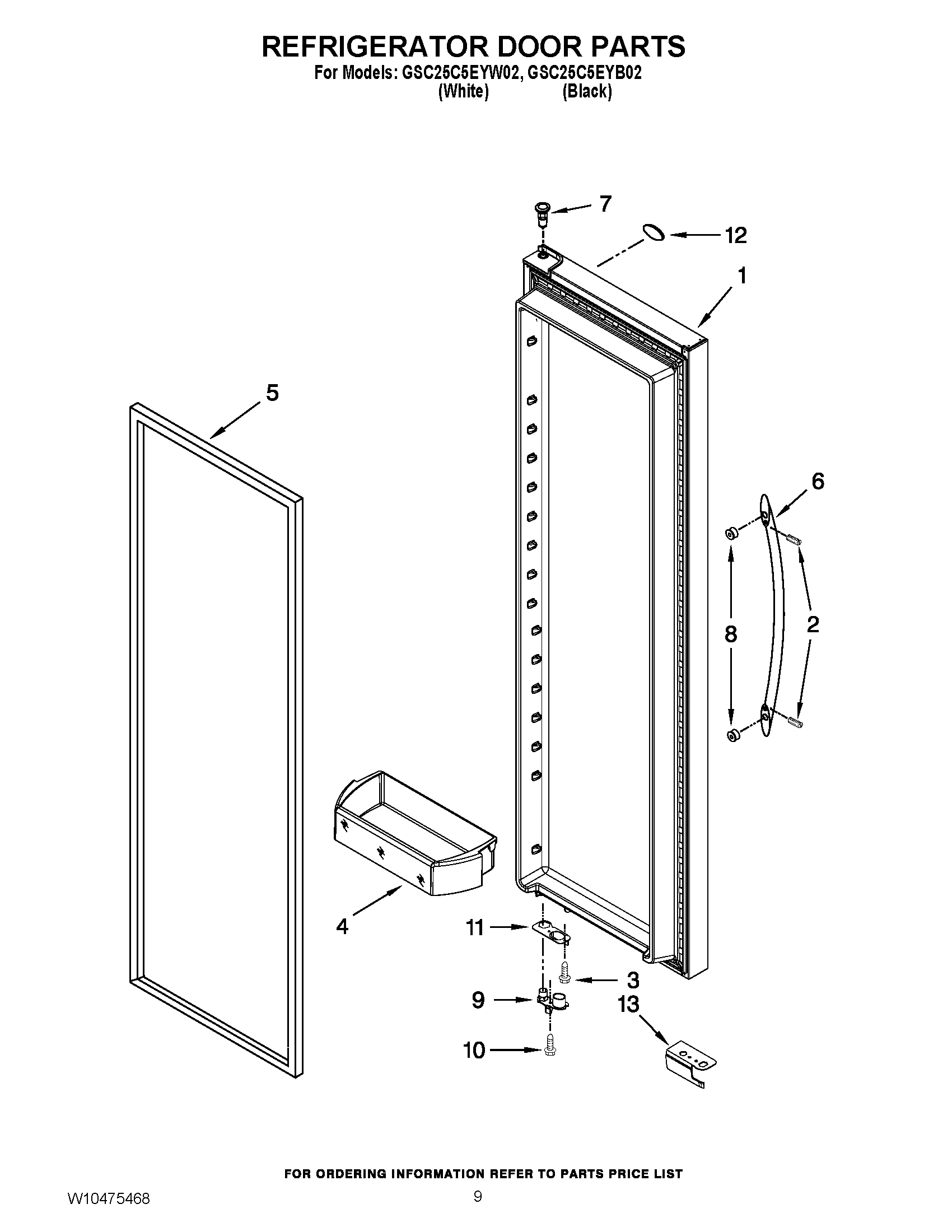 REFRIGERATOR DOOR PARTS
For Models: GSC25C5EYW02, GSC25C5EYB02
(White) (Black)

7
12
1
5
6
8
2
4
11
3
9
13
10

FOR ORDERING INFORMATION REFER TO PARTS PRICE LIST
W10475468
9