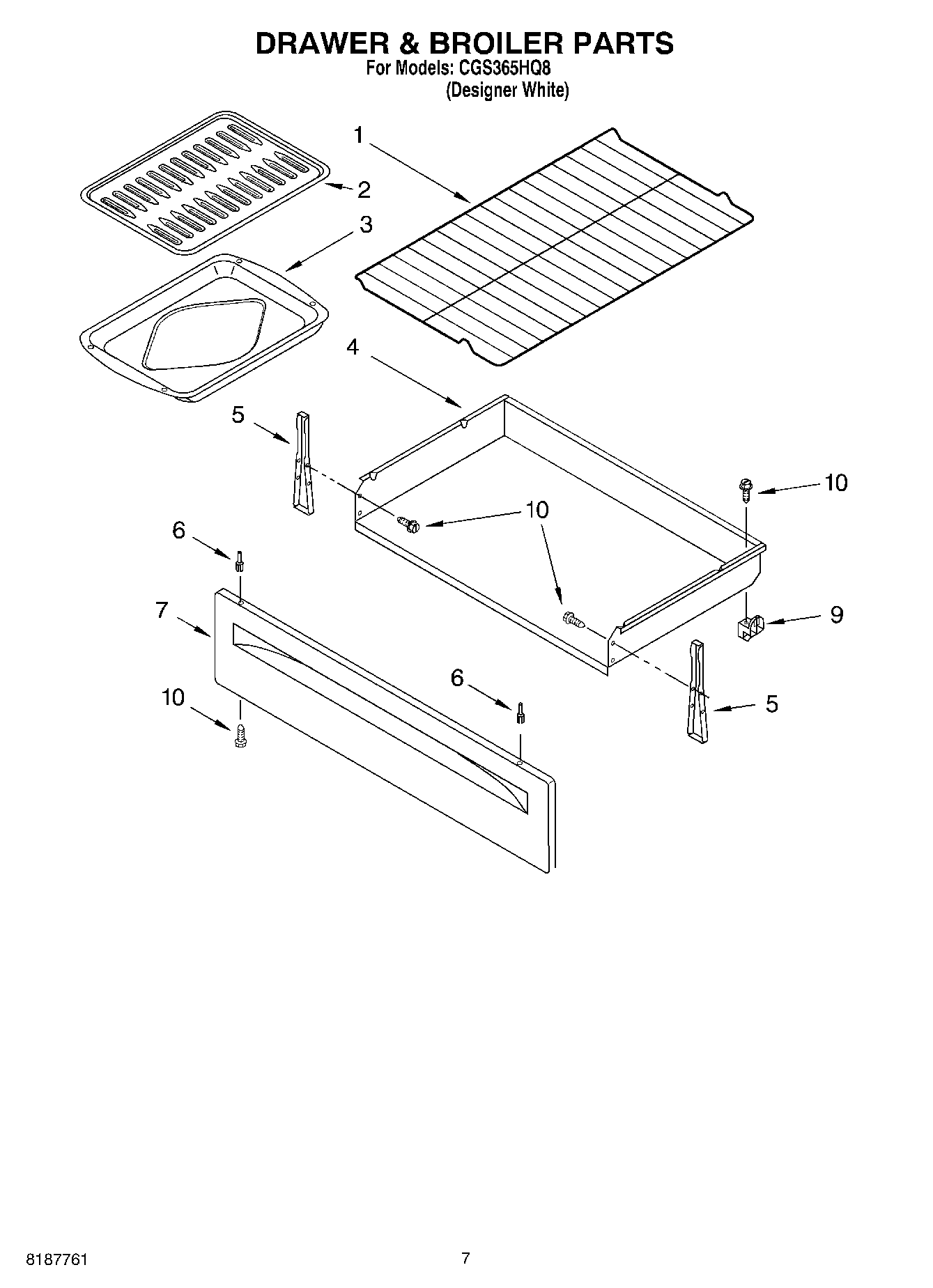 DRAWER & BROILER PARTS
For Models: CGS365HQ8
(Designer White)

1
2
3
4
5
10
10
6
7
9
6
5
10

8187761

7