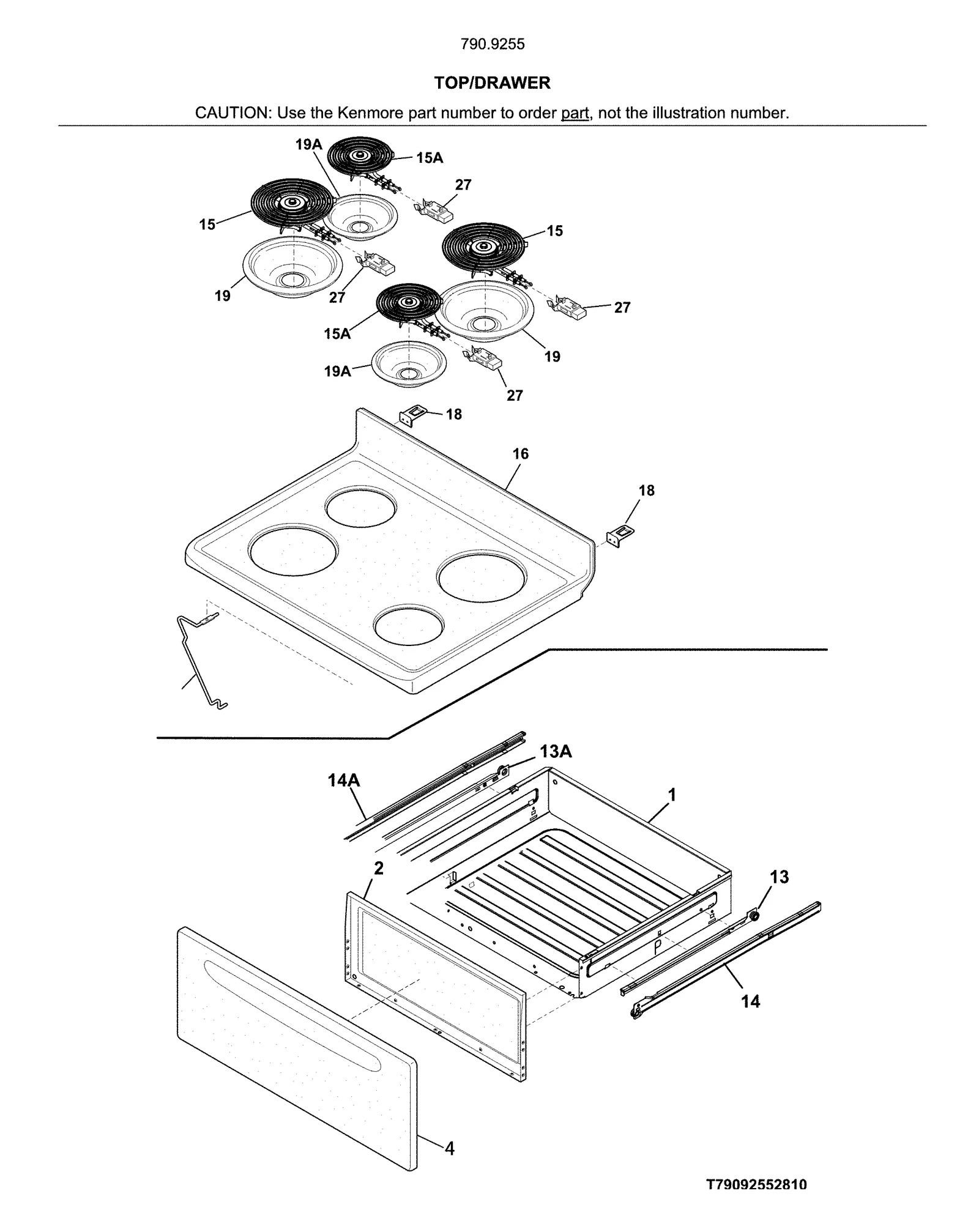 790.9255

TOP/DRAWER

CAUTION: Use the Kenmore part number to order part, not the illustration number.

19A
15A
27
15
15
19
27
27
15A
19
19A
27
18
16
18
13A
14A
1
2
13
14
4

T79092552810