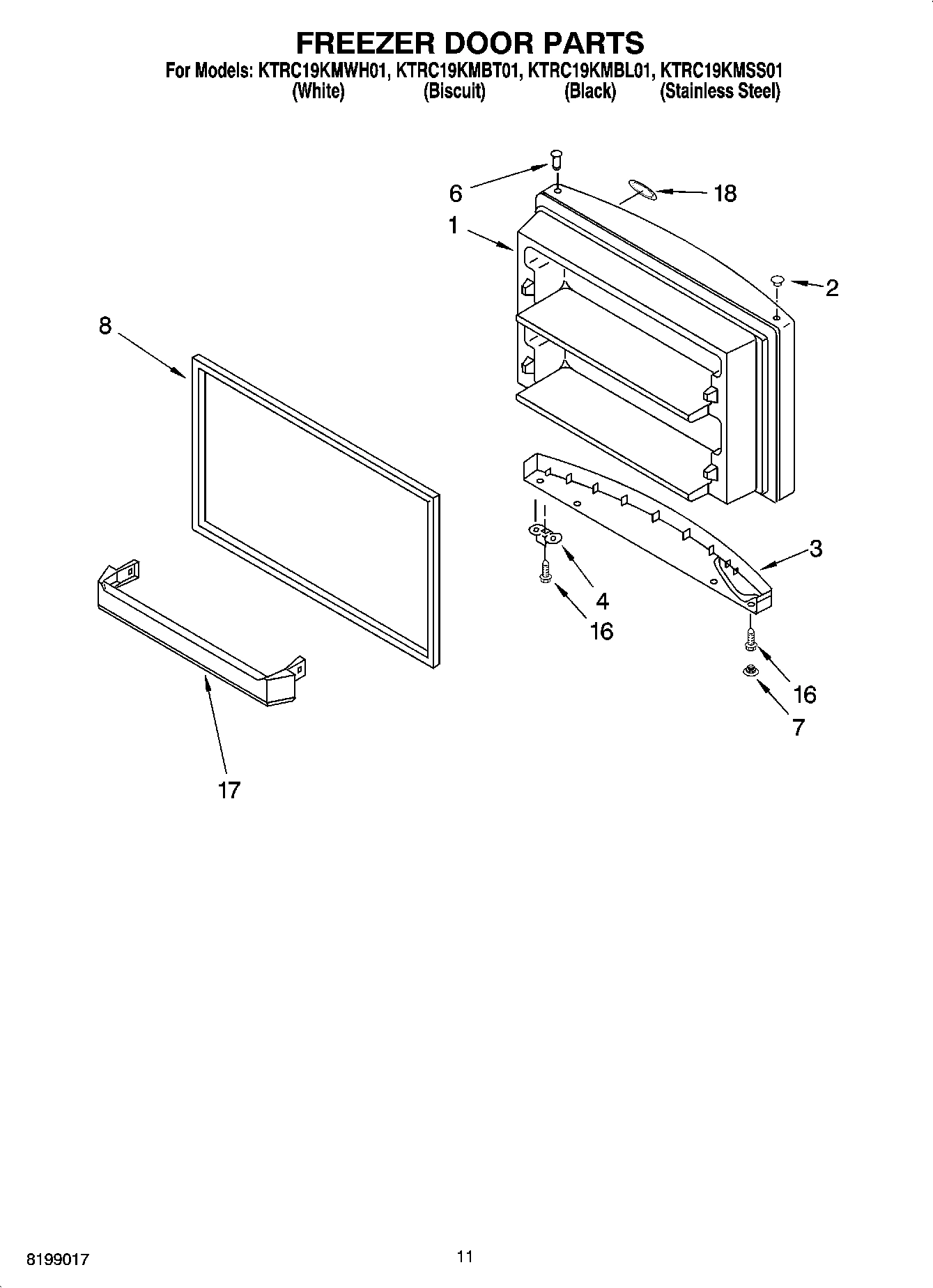 FREEZER DOOR PARTS

For Models: KTRC19KMWH01, KTRC19KMBT01, KTRC19KMBL01, KTRC19KMSS01
(White) (Biscuit) (Black) (Stainless Steel)

6
18
1
2
8
3
4
16
16
7
17

8199017

11